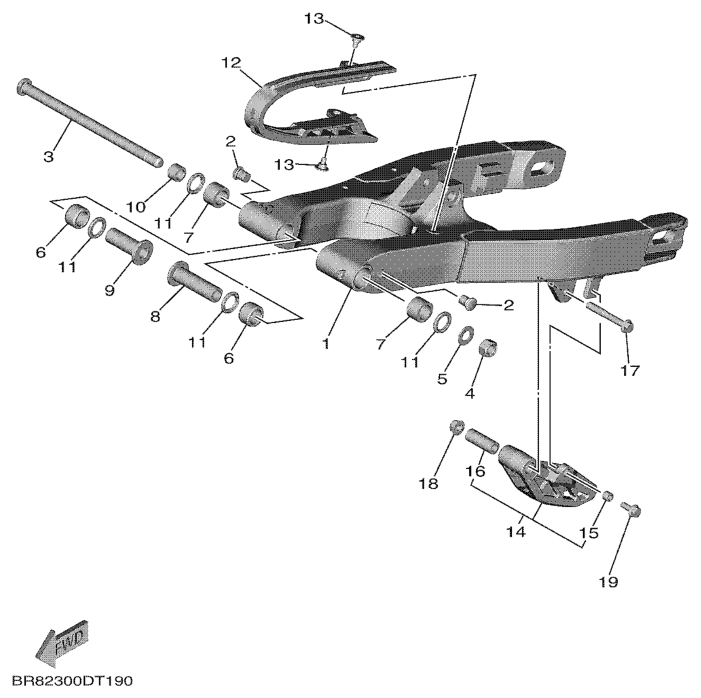 13
12
3
2
13
10
11
7
6
11
9
8
11
6
1
2
7
11
5
4
17
18
16
14
15
19
FWD
BR82300DT190