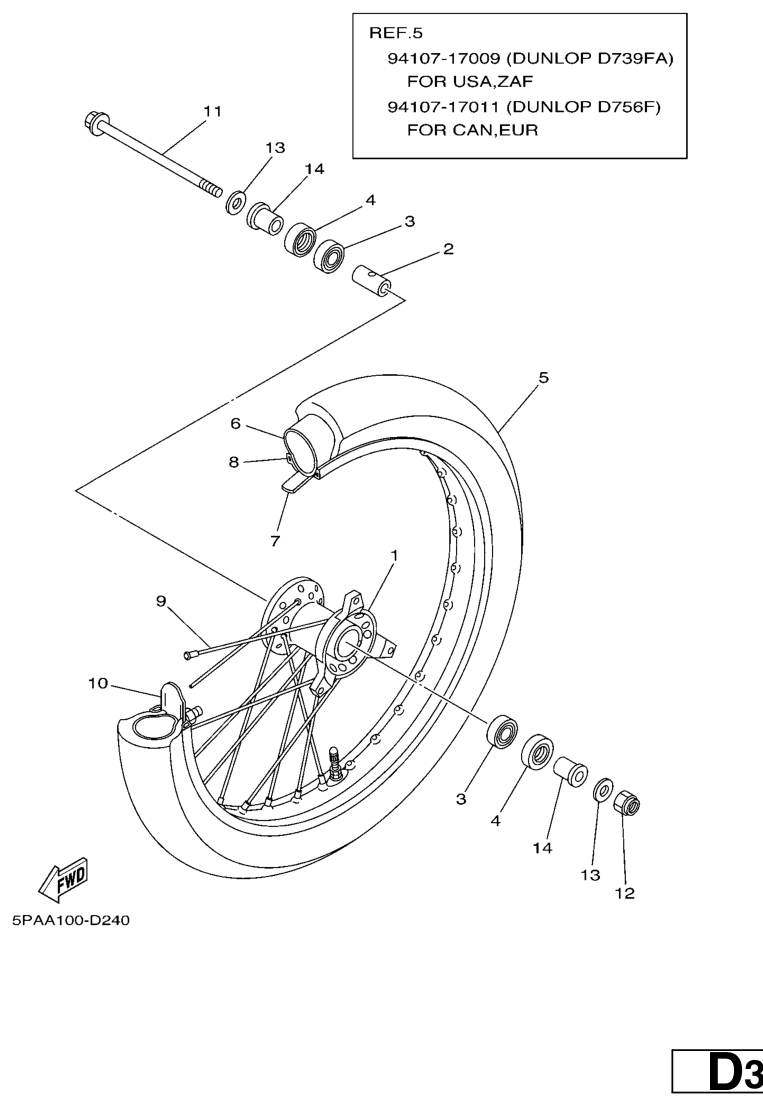 REF.5
94107-17009 (DUNLOP D739FA)
FOR USA,ZAF
94107-17011 (DUNLOP D756F)
FOR CAN,EUR

11
13
14
4
3
2
5
6
8
7
1
9
10
3
4
14
13
12

FWD

5PAA100-D240

D3