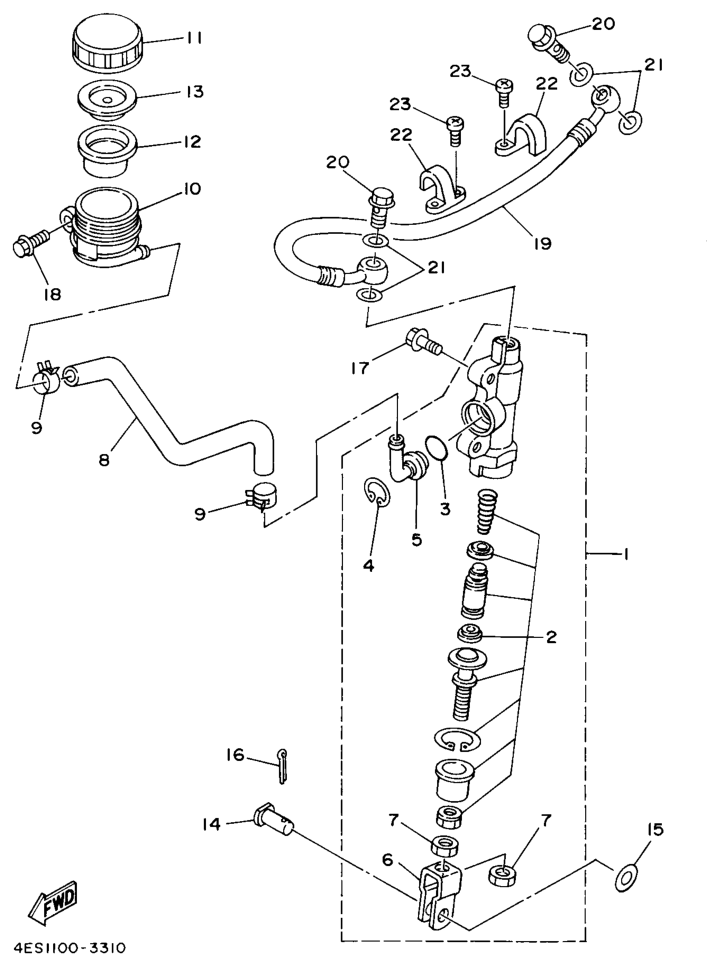 11
13
12
10
18
20
21
23
22
23
22
20
19
21
17
9
8
9
3
5
4
1
2
16
14
7
7
6
15
FWD
4ES1100-3310