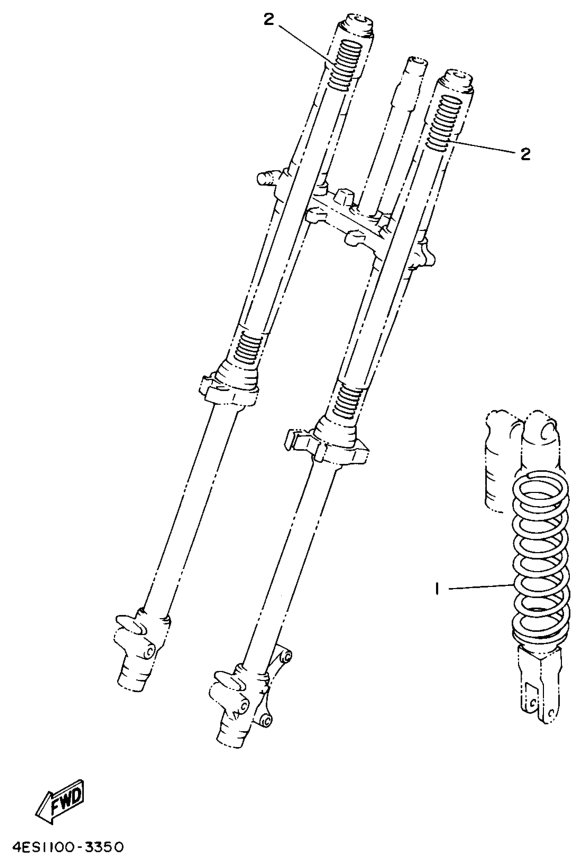 2
2
1
FWD
4ES1100-3350