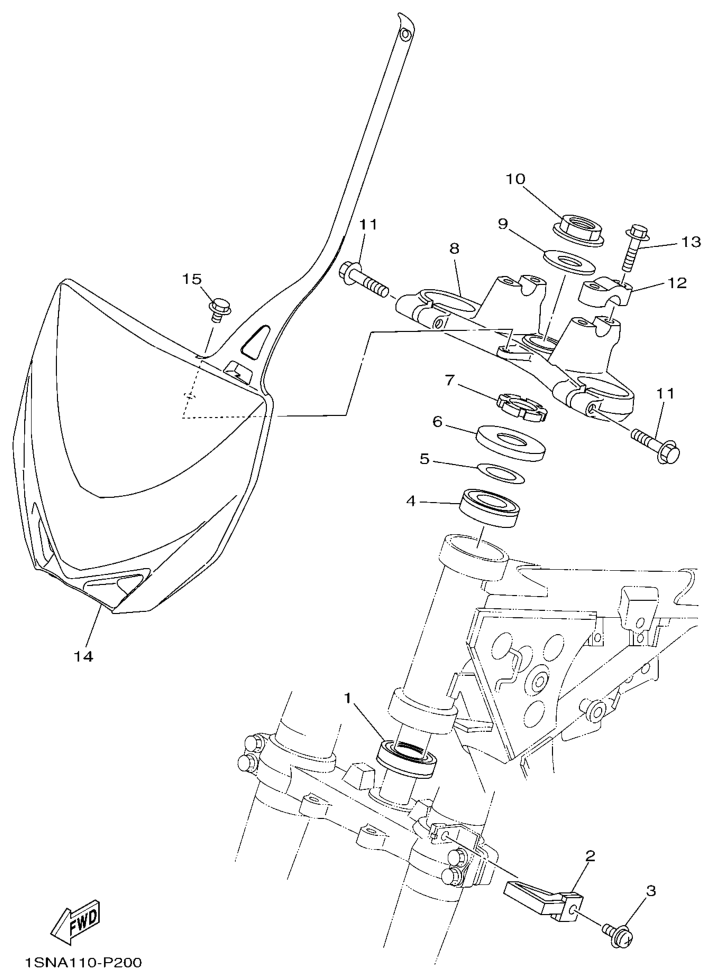 10
9
13
11
8
12
15
7
11
6
5
4
14
1
2
3
FWD
1SNA110-P200