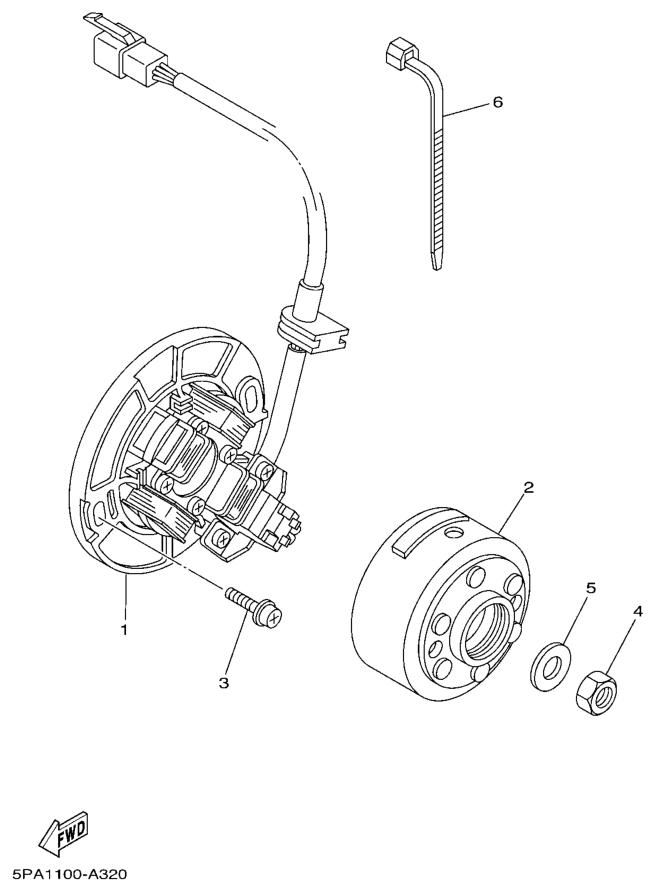 6

2

5

4

1

3

FWD

5PA1100-A320