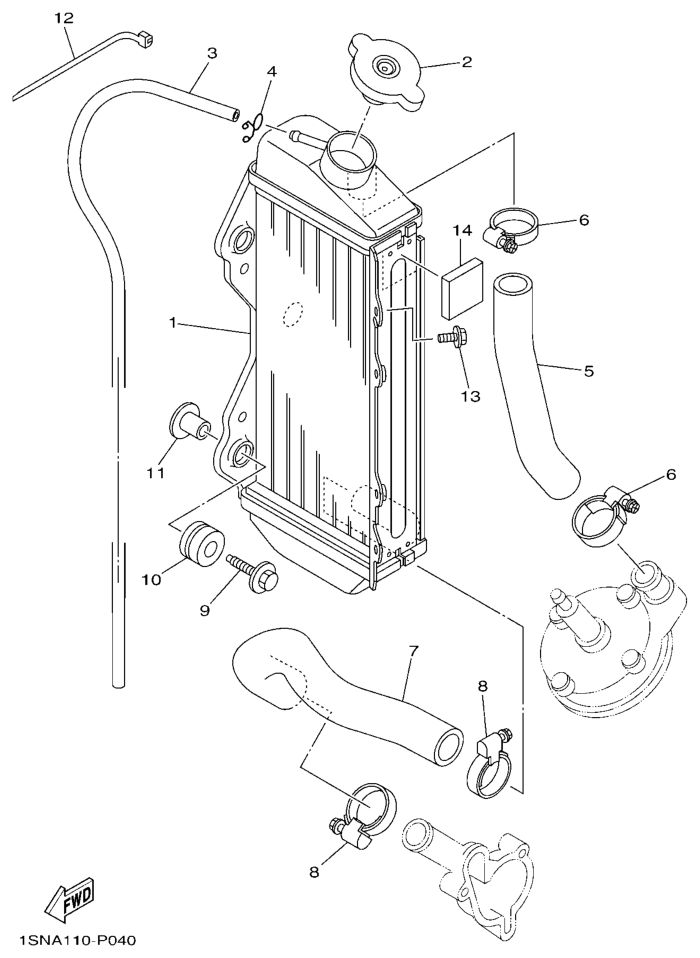 12
3
4
2
6
14
1
13
5
11
6
10
9
7
8
8
FWD
1SNA110-P040