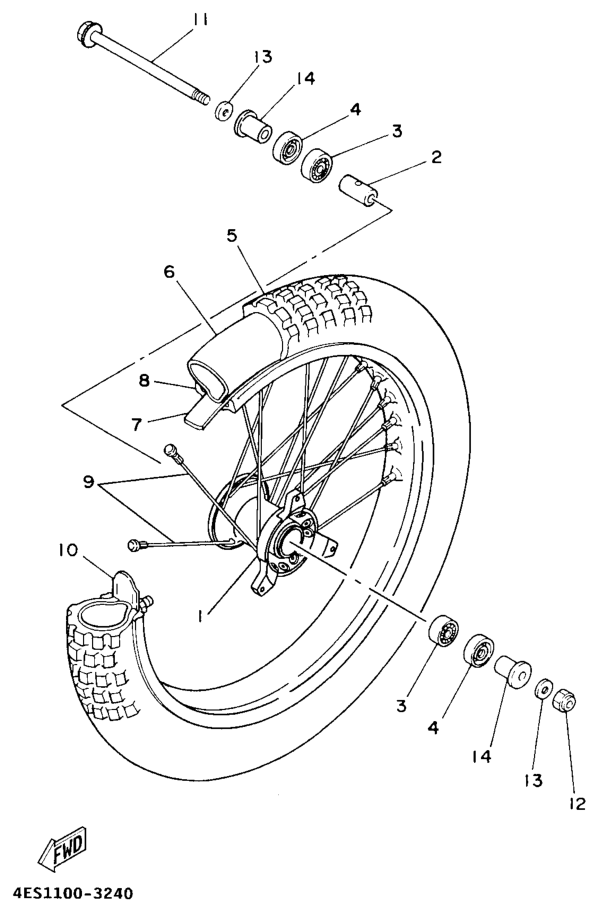 11
13
14
4
3
2
5
6
8
7
9
10
1
3
4
14
13
12
FWD
4ES1100-3240