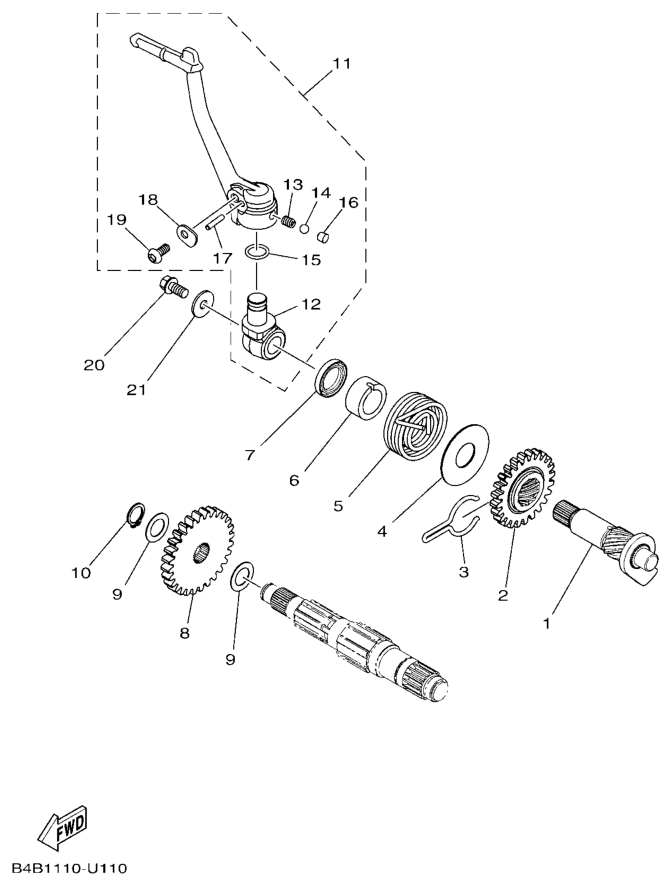 11
13
14
16
18
19
17
15
12
20
21
7
6
5
4
3
2
1
10
9
8
9
FWD
B4B1110-U110