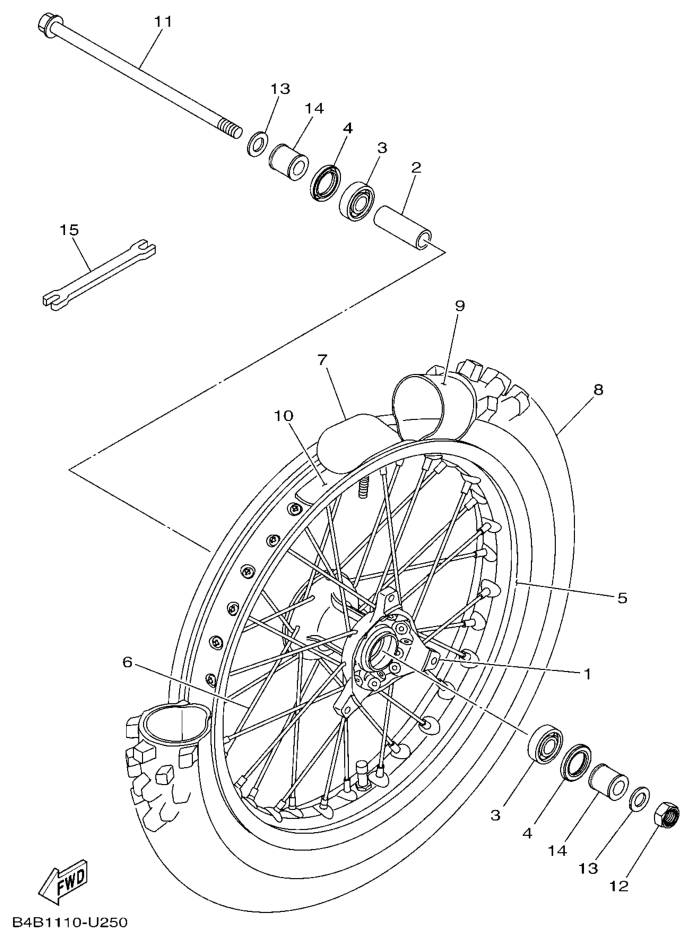 11
13
14
4
3
2
15
9
7
8
10
5
1
6
3
4
14
13
12
FWD
B4B1110-U250