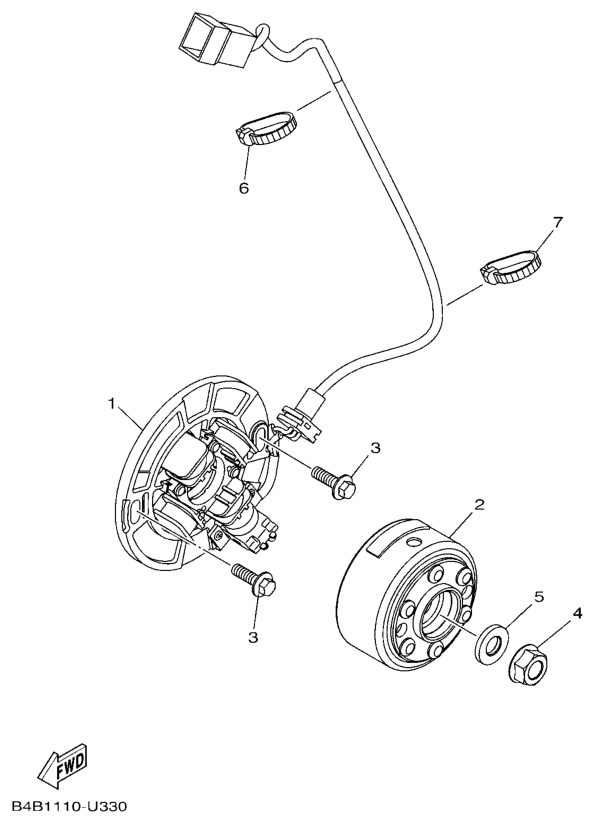 6

7

1

3

2

3

5

4

FWD

B4B1110-U330