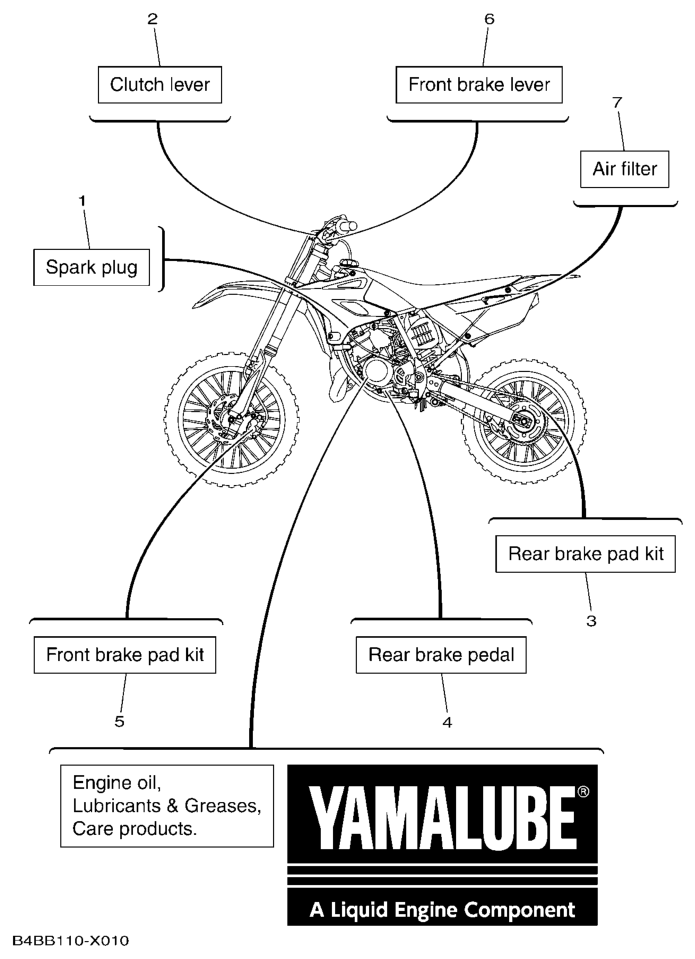 2

Clutch lever

6

Front brake lever

7

Air filter

1

Spark plug

Rear brake pad kit

3

Front brake pad kit

5

Rear brake pedal

4

Engine oil,
Lubricants & Greases,
Care products.

YAMALUBE®

A Liquid Engine Component

B4BB110-X010