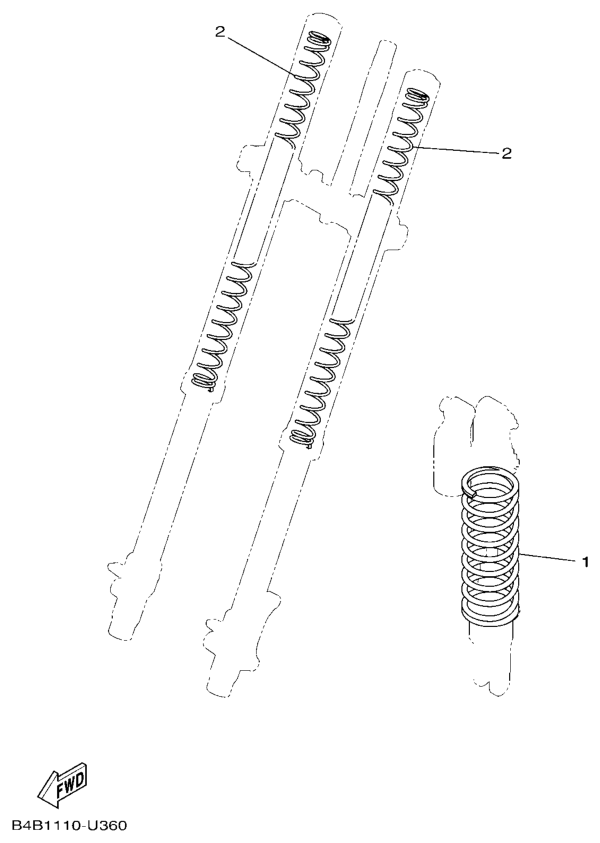 2

2

1

FWD

B4B1110-U360