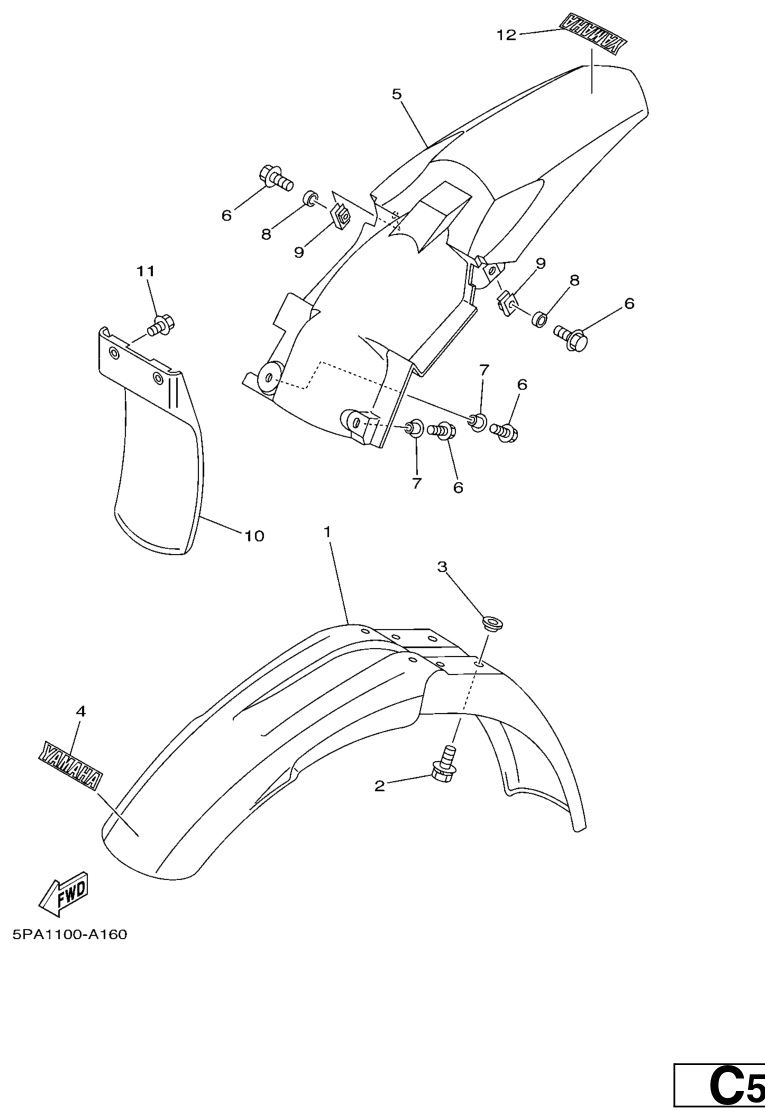 12
YAMAHA
5
6
8
9
9
8
6
11
7
6
7
6
10
1
3
4
YAMAHA
2
FWD
5PA1100-A160
C5