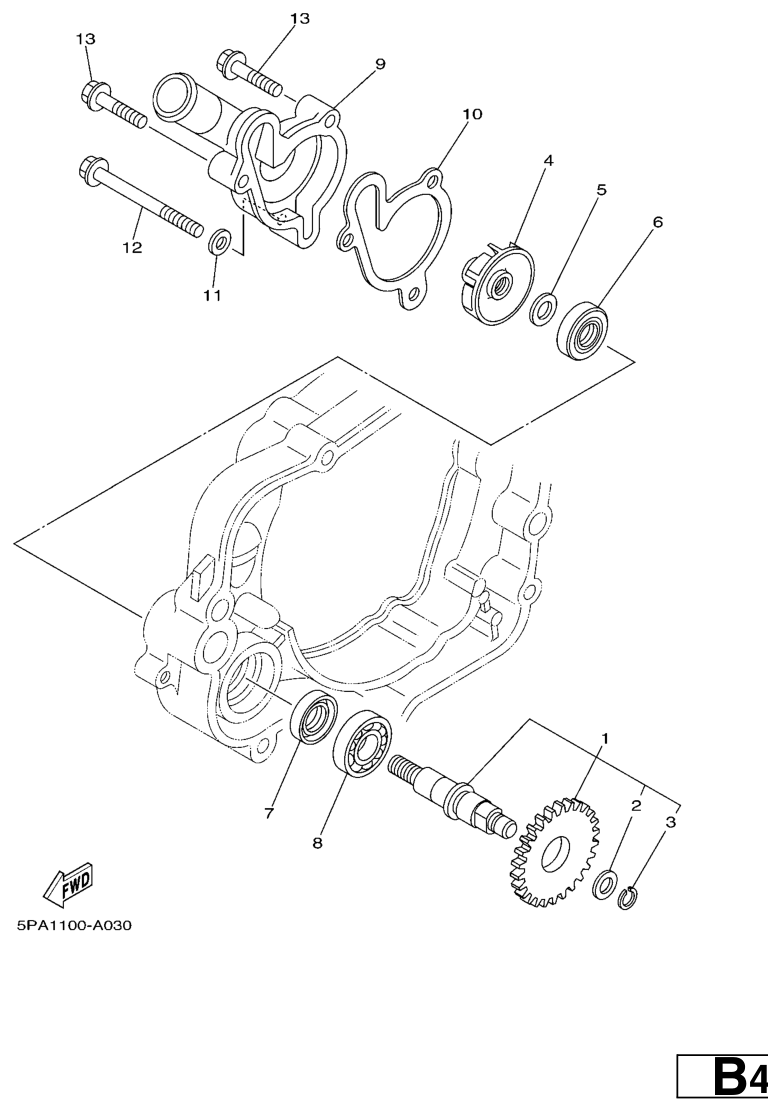 13
13
9
10
4
5
6
12
11
1
2
3
7
8
FWD
5PA1100-A030
B4