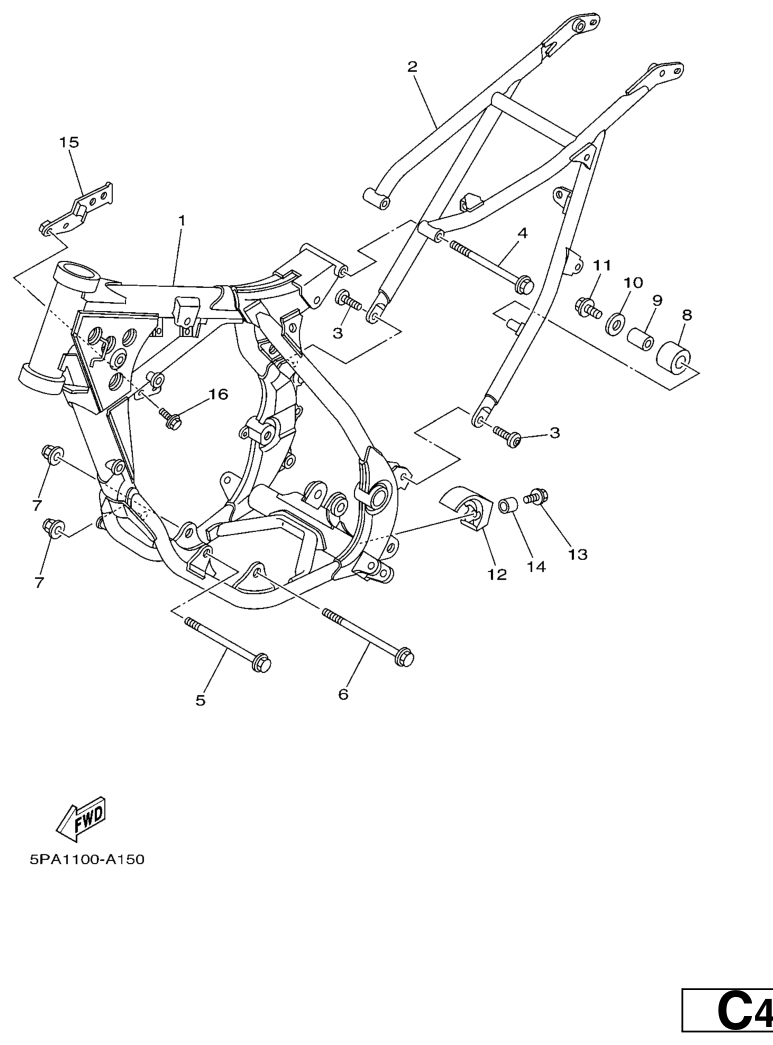 2
15
1
4
11
10
9
8
3
16
3
7
7
12
14
13
5
6
FWD
5PA1100-A150
C4