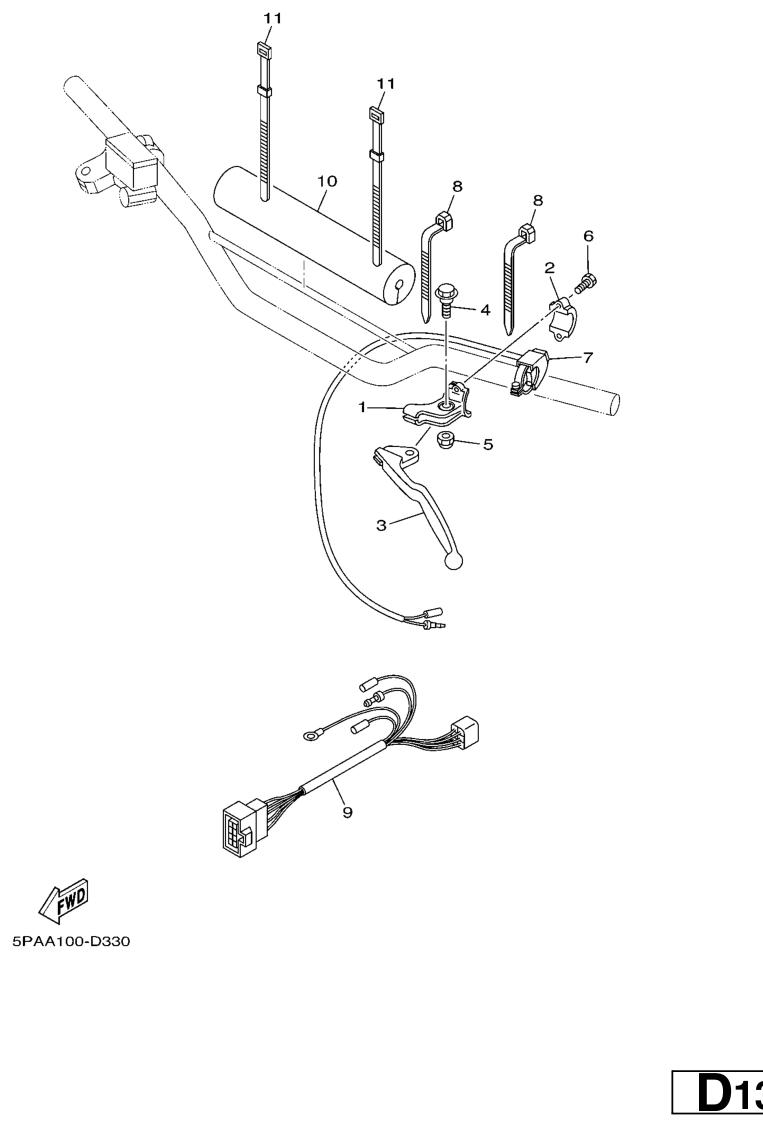 11
11
10
8
8
6
2
4
7
1
5
3
9
FWD
5PAA100-D330
D13