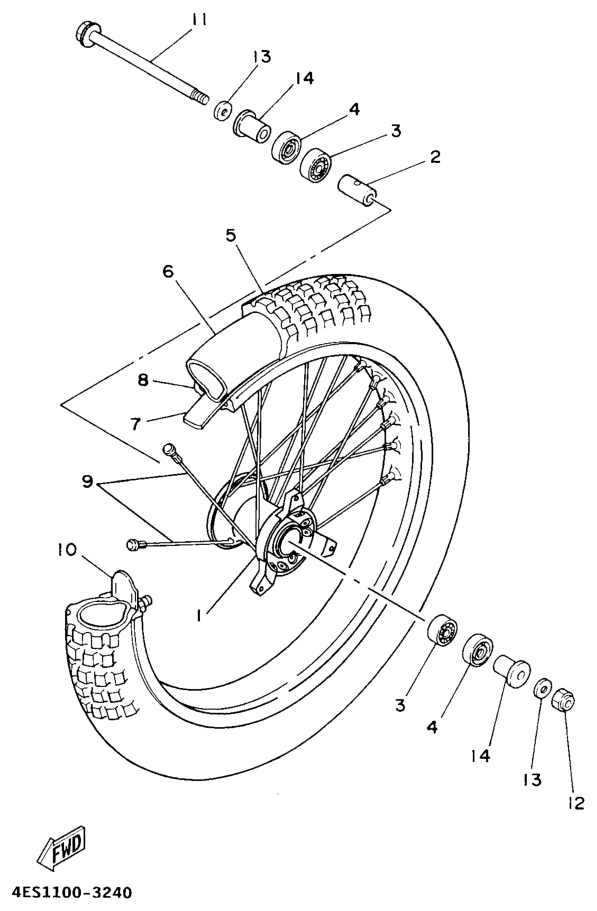 11
13
14
4
3
2
5
6
8
7
9
10
1
3
4
14
13
12
FWD
4ES1100-3240