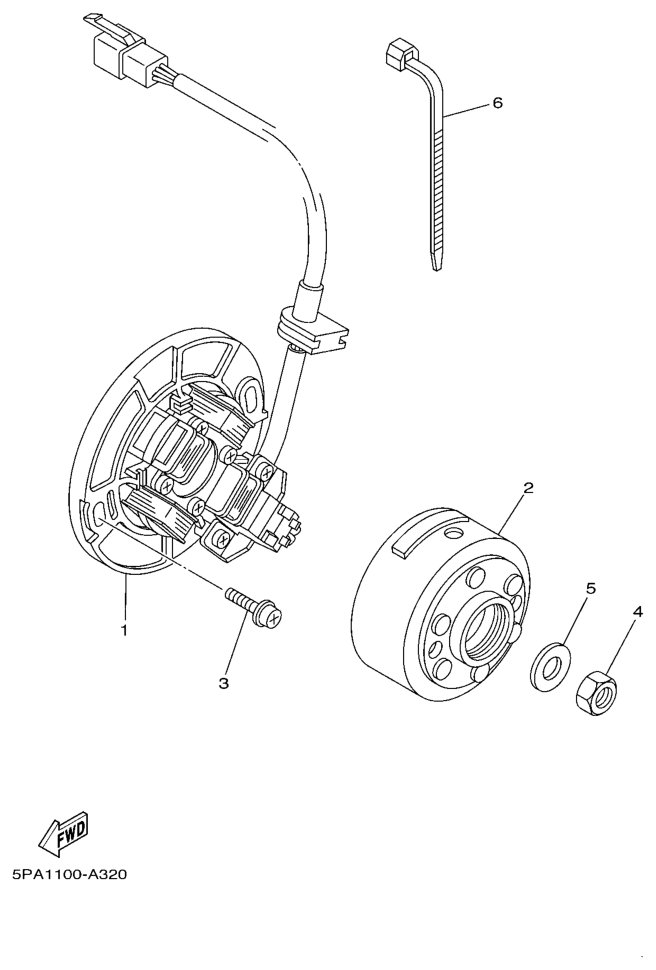 6
2
5
4
1
3
FWD
5PA1100-A320