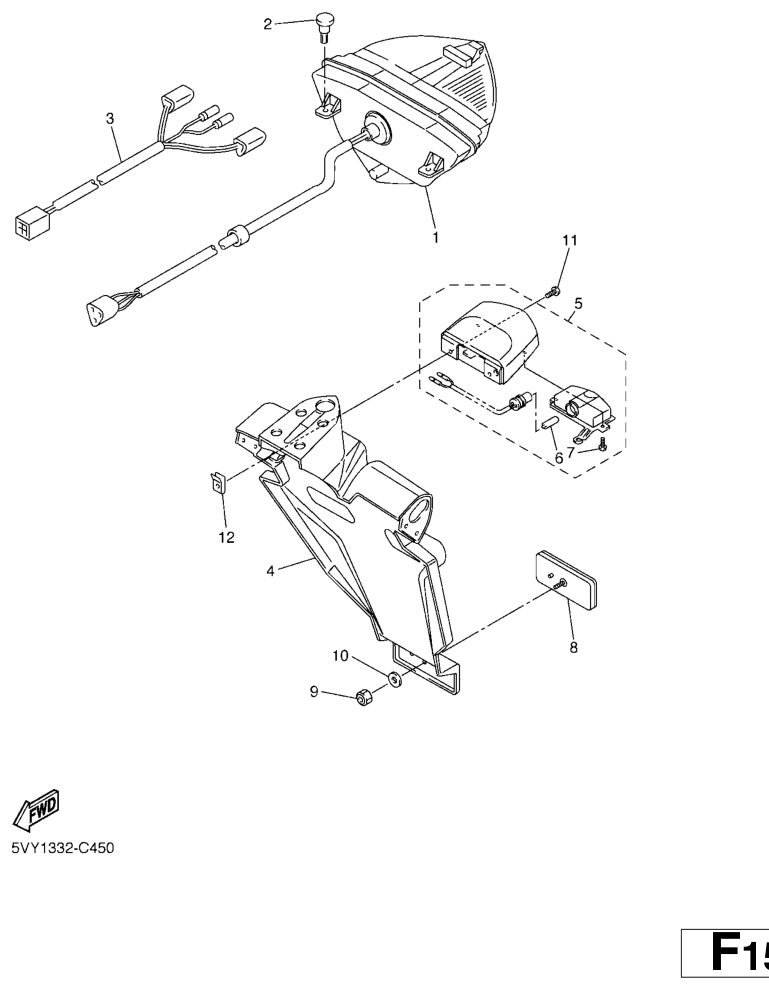 2
3
1
11
5
6
7
12
4
8
10
9
FWD
5VY1332-C450
F15