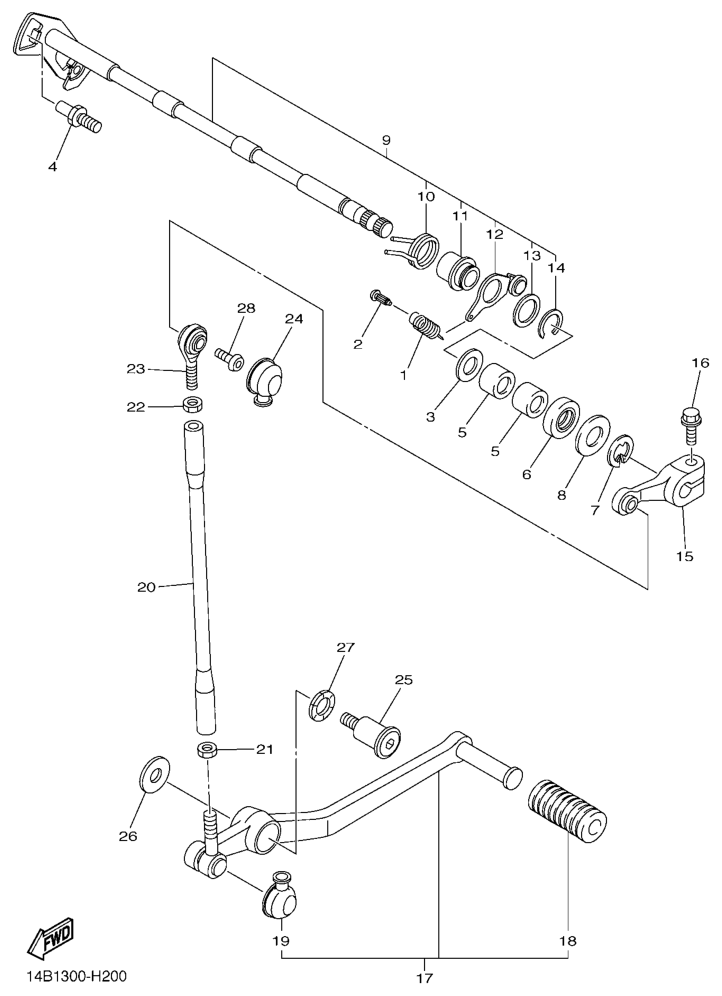 4
9
10
11
12
13
14
28
24
2
1
23
22
3
5
5
6
8
7
16
15
20
27
25
21
26
19
18
17
FWD
14B1300-H200