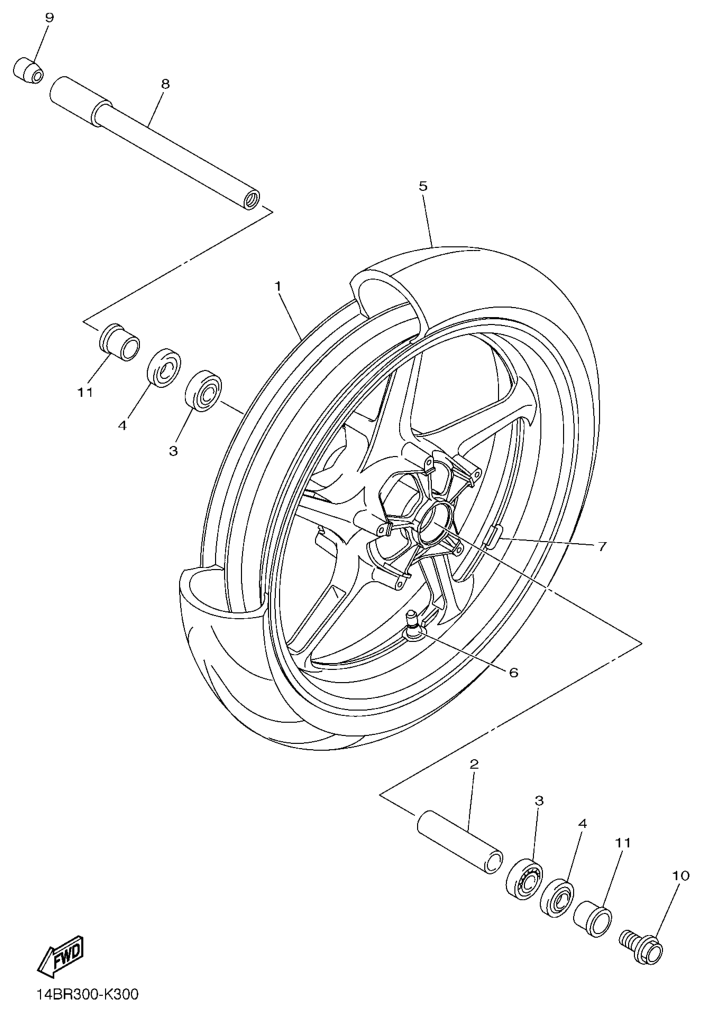 9
8
5
1
11
4
3
7
6
2
3
4
11
10
FWD
14BR300-K300