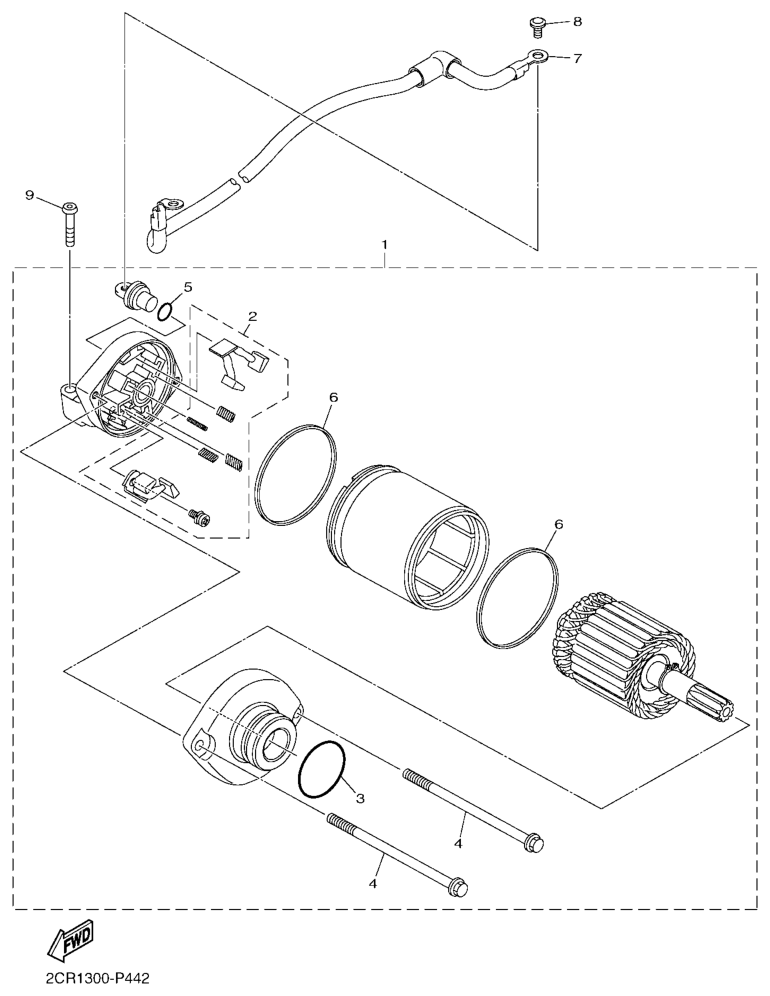 8
7
9
1
5
2
6
6
3
4
4
FWD
2CR1300-P442