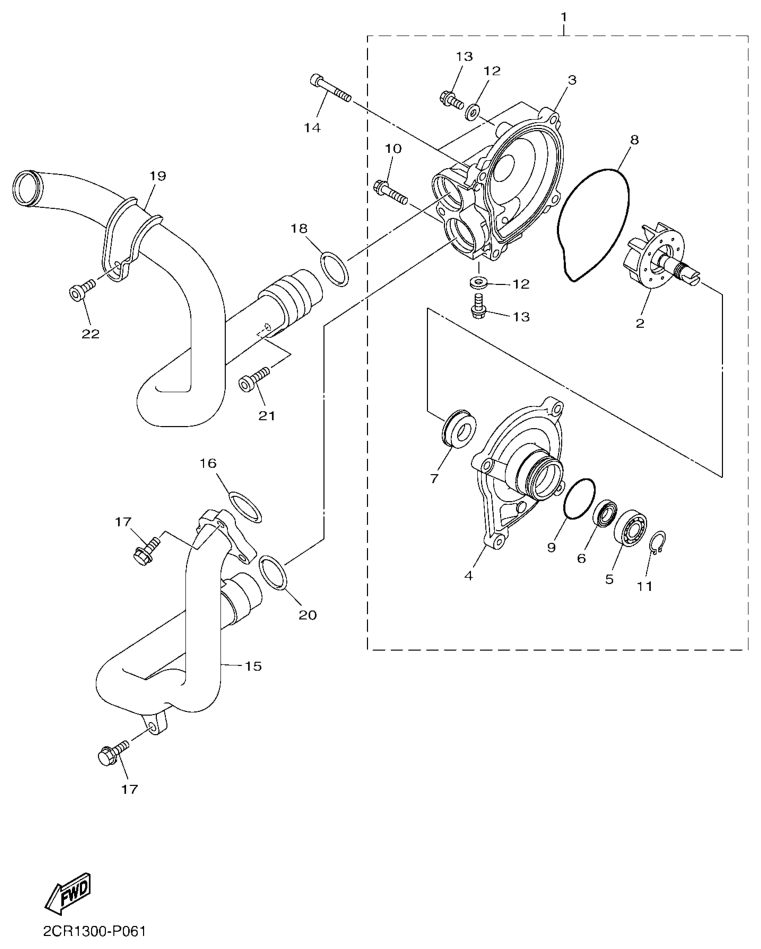 1
13
12
3
14
10
8
19
18
12
13
2
22
21
7
16
17
9
6
5
11
4
20
15
17
FWD
2CR1300-P061