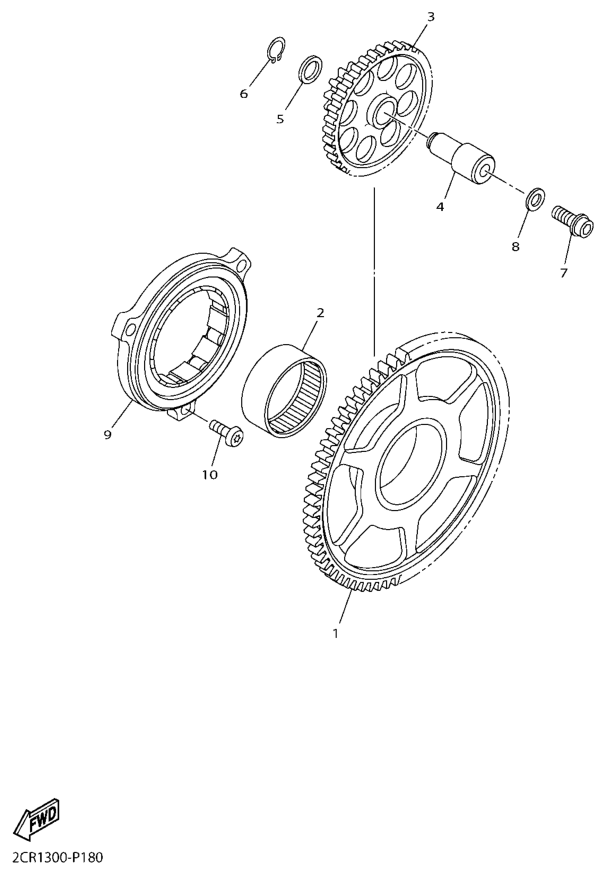 3
6
5
4
8
7
2
9
10
1
FWD
2CR1300-P180