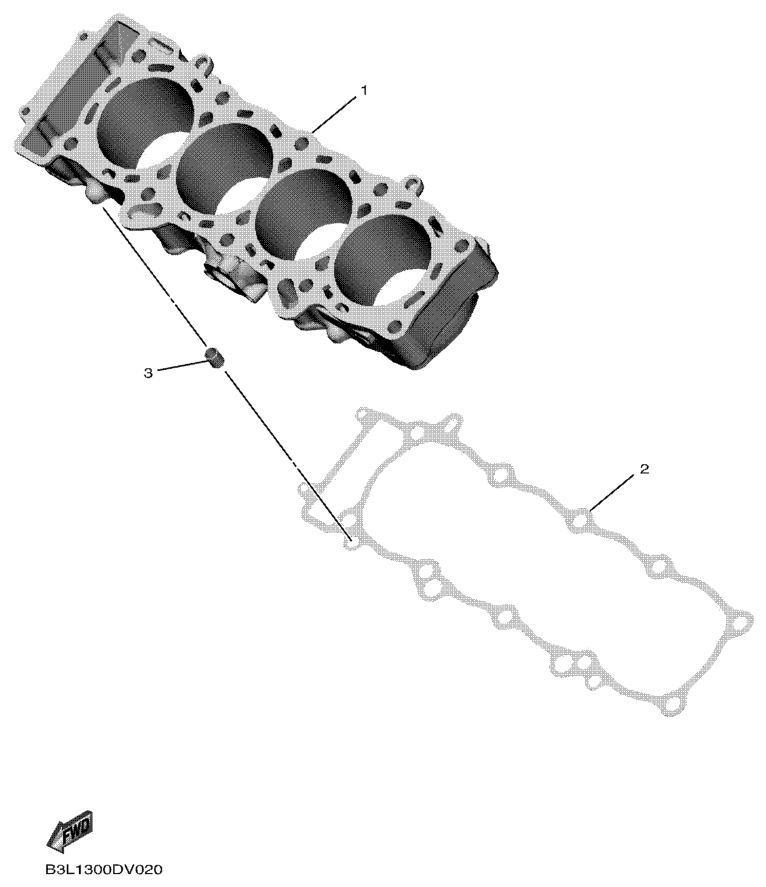 1
3
2
FWD
B3L1300DV020