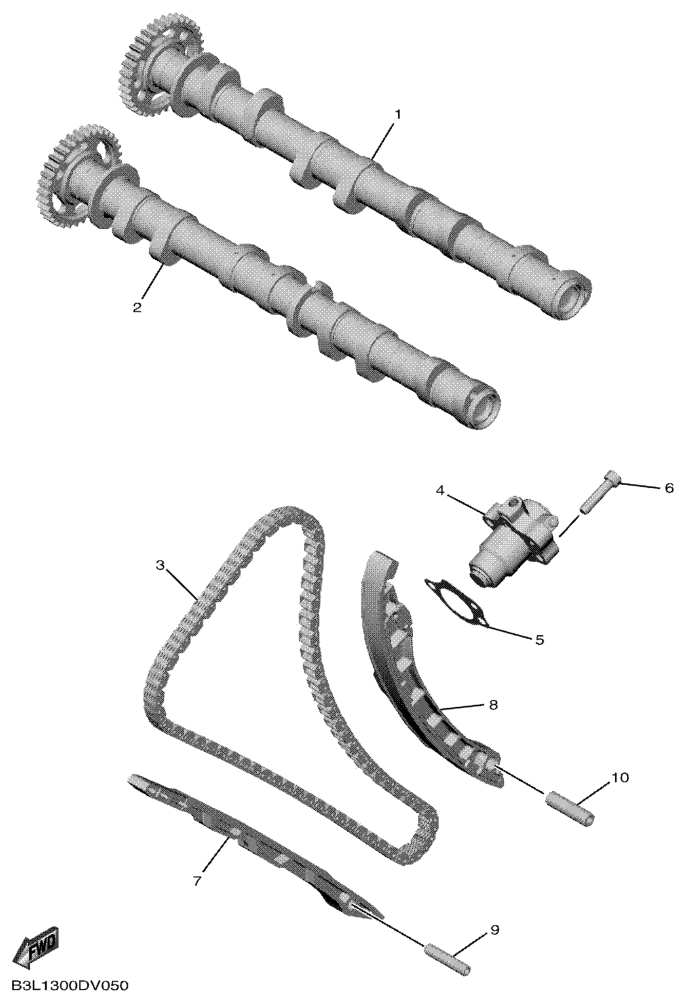 1
2
4
6
3
5
8
10
7
9
FWD
B3L1300DV050