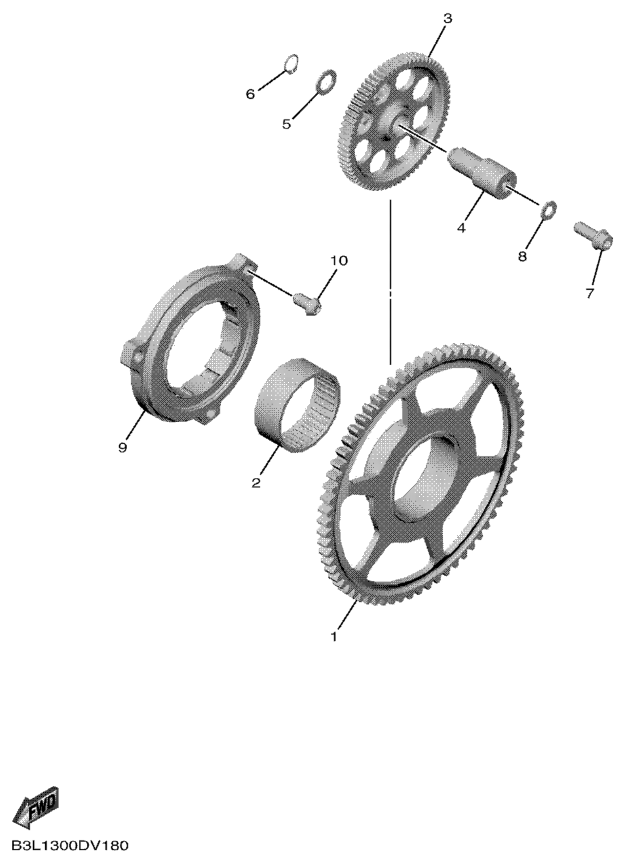 3
6
5
4
8
7
10
9
2
1
FWD
B3L1300DV180