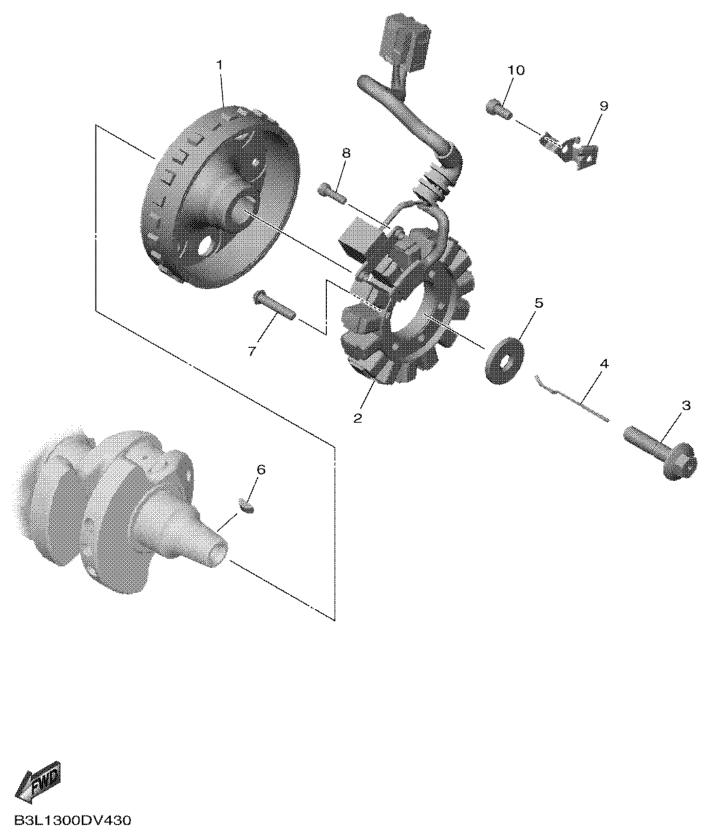 1
10
9
8
5
7
4
2
3
6
FWD
B3L1300DV430