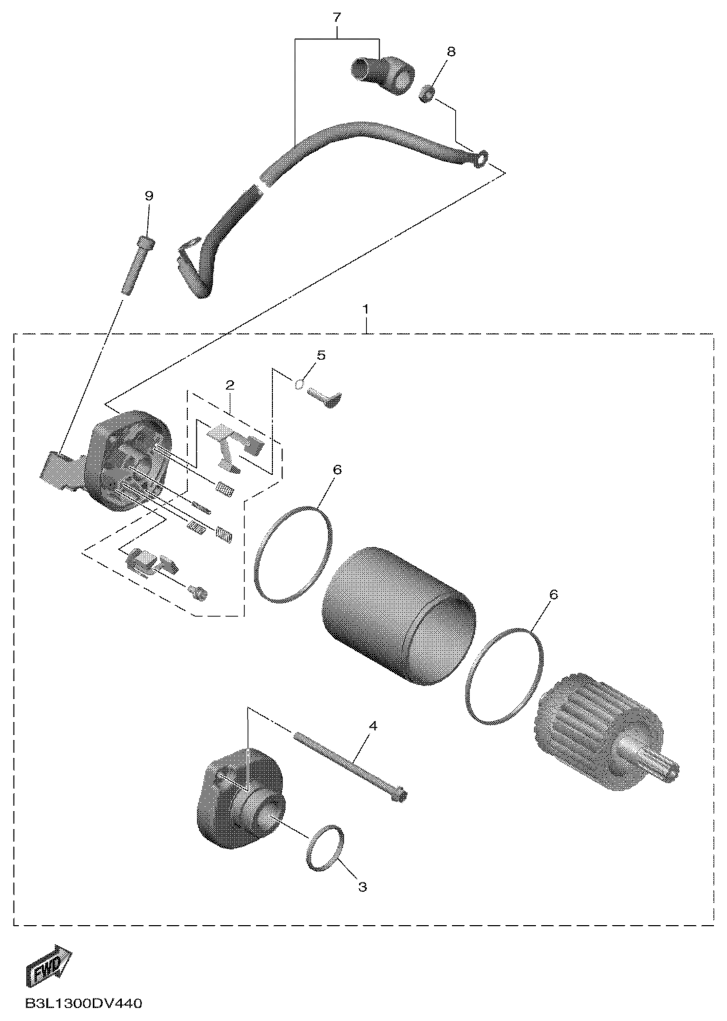 7
8
9
1
5
2
6
6
4
3
FWD
B3L1300DV440