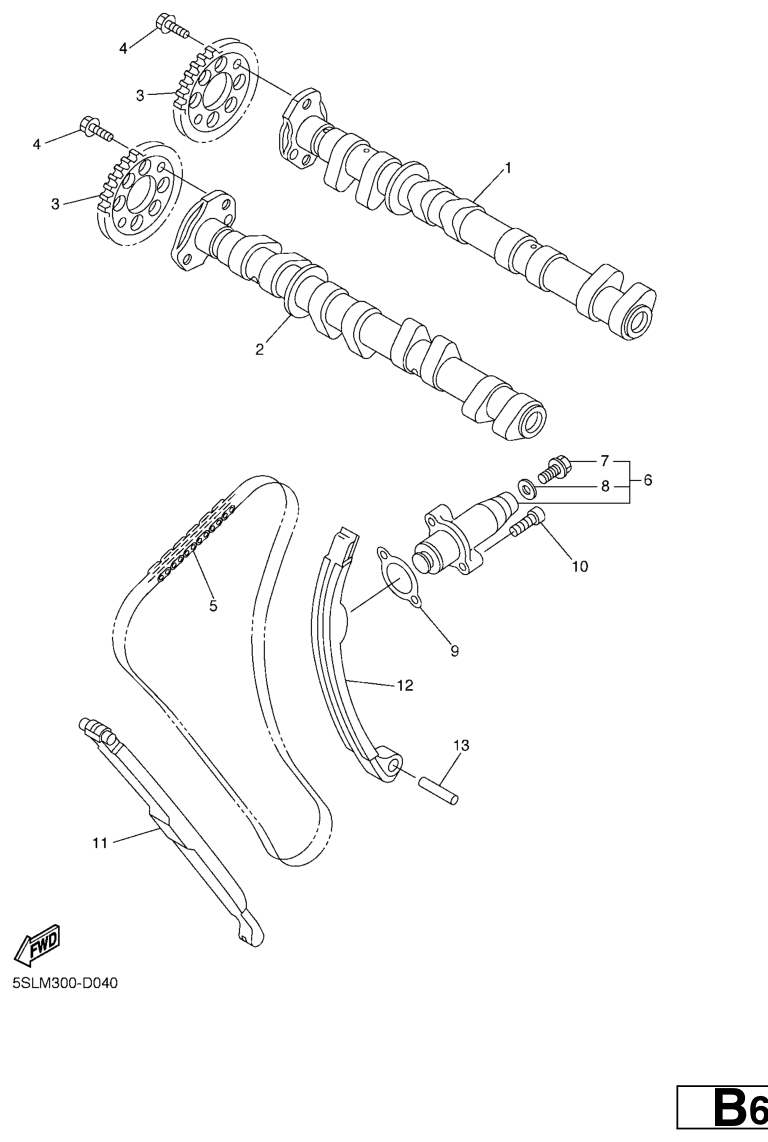 4
3
4
3
1
2
7
8
6
10
5
9
12
13
11
FWD
5SLM300-D040
B6