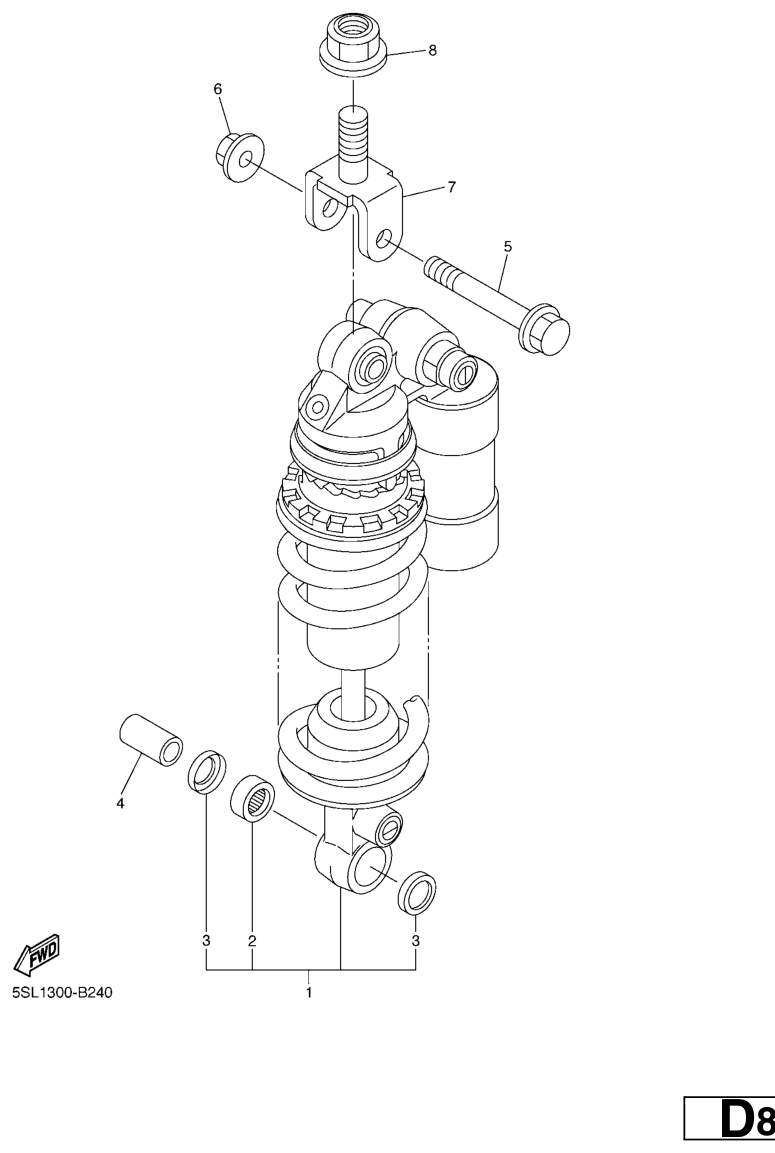 8
6
7
5
4
3
2
3
1
FWD
5SL1300-B240
D8