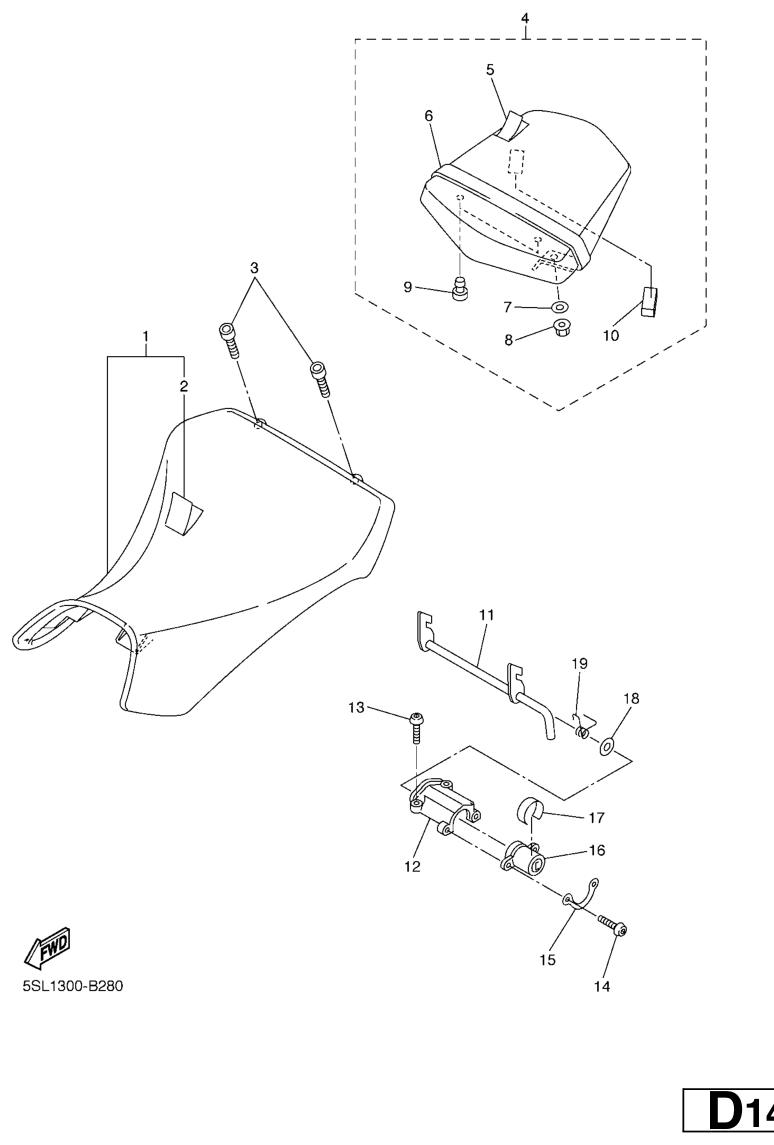 4
5
6
9
7
8
10
3
1
2
11
19
18
13
17
16
12
15
14
FWD
5SL1300-B280
D14