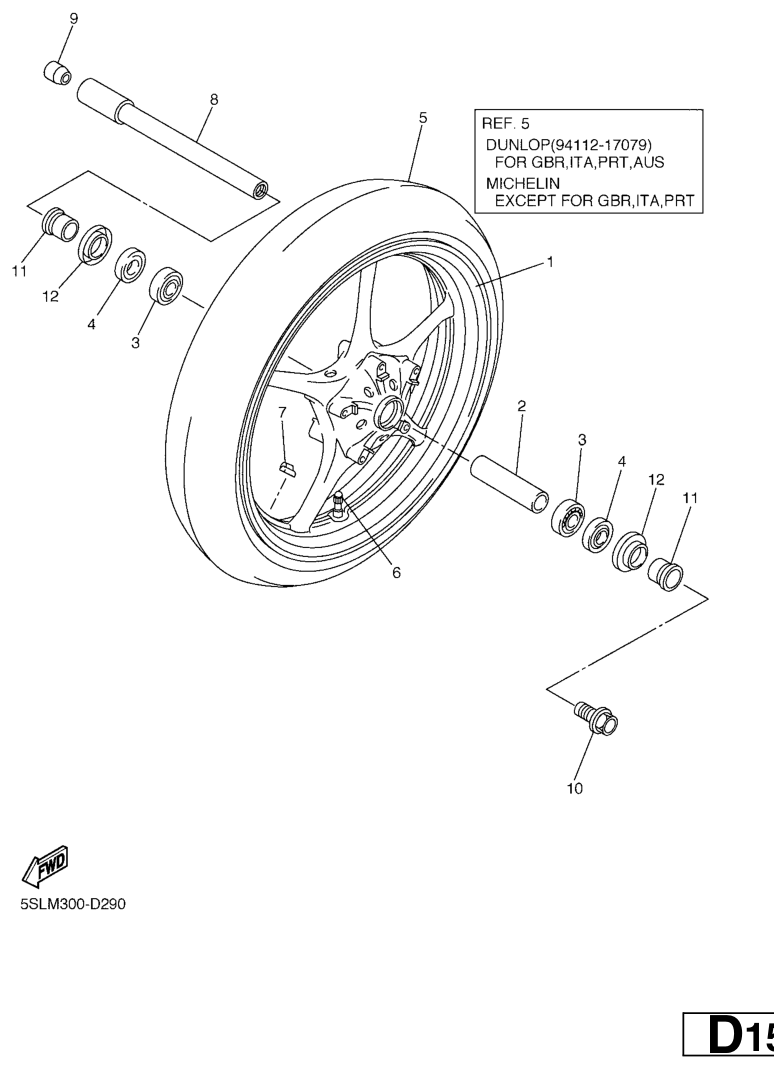 9

8

5

REF. 5
DUNLOP(94112-17079)
FOR GBR,ITA,PRT,AUS
MICHELIN
EXCEPT FOR GBR,ITA,PRT

11

12

4

3

1

7

2

3

4

12

11

6

10

FWD

5SLM300-D290

D15