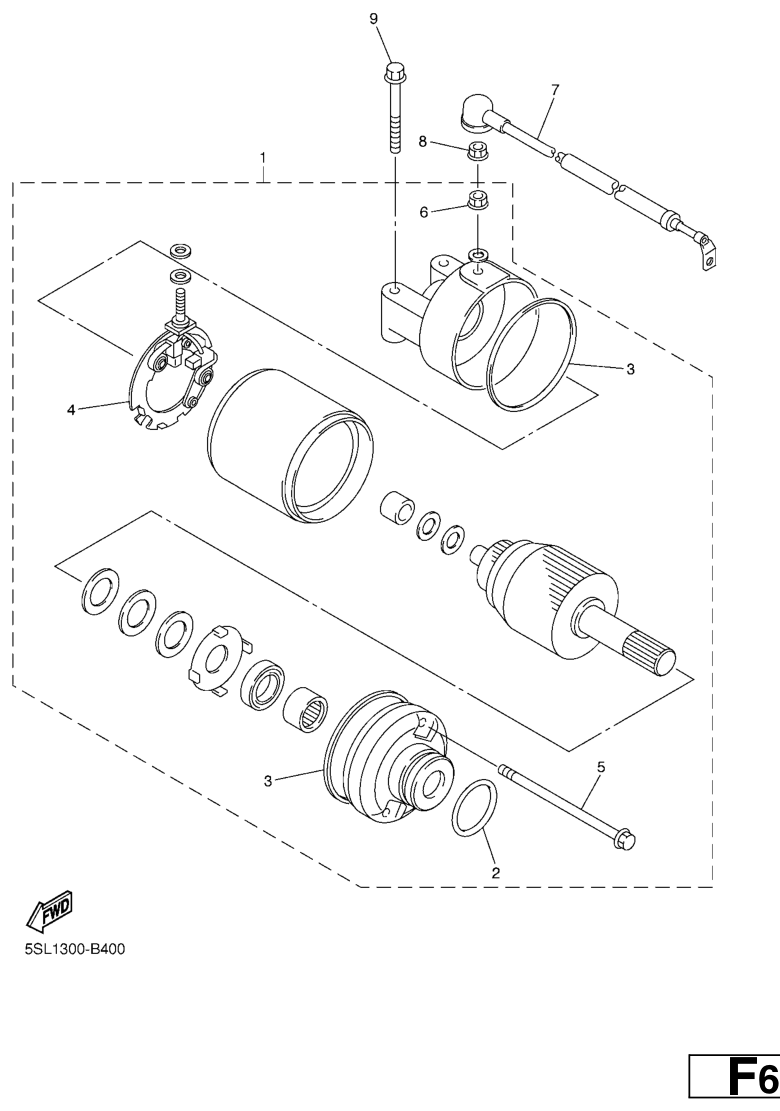 9
7
8
1
6
3
4
3
5
2
FWD
5SL1300-B400
F6