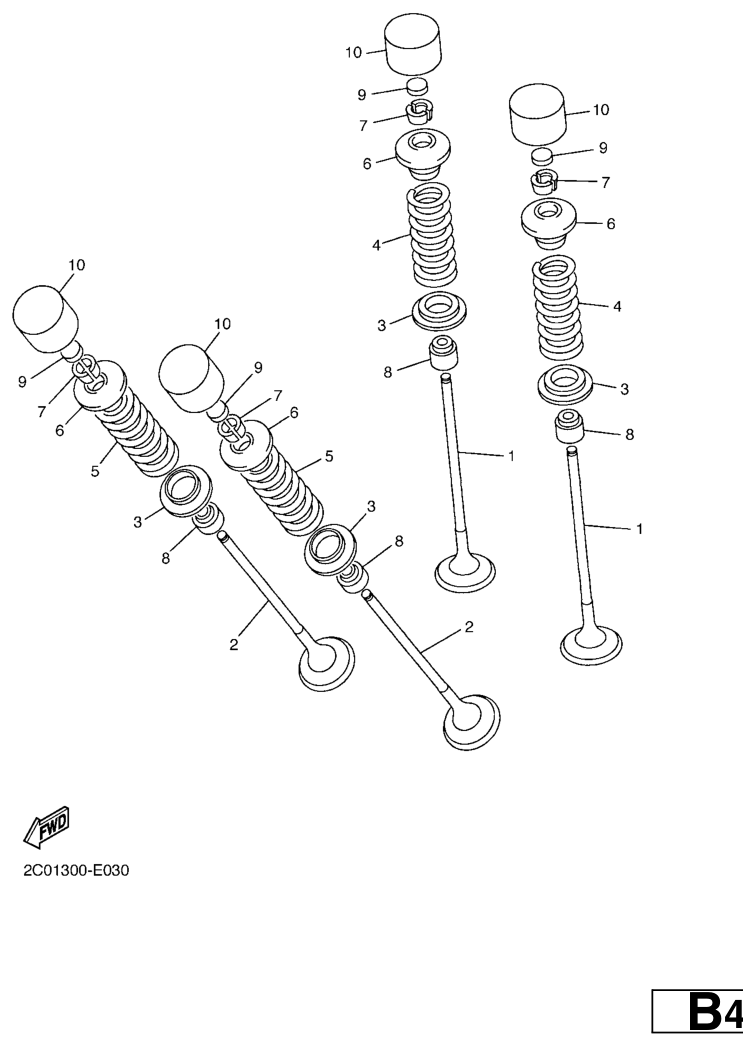 10
9
7
6
4
3
8
1
10
9
7
6
4
3
8
1
10
9
7
6
5
3
8
2
10
9
7
6
5
3
8
2

FWD

2C01300-E030

B4