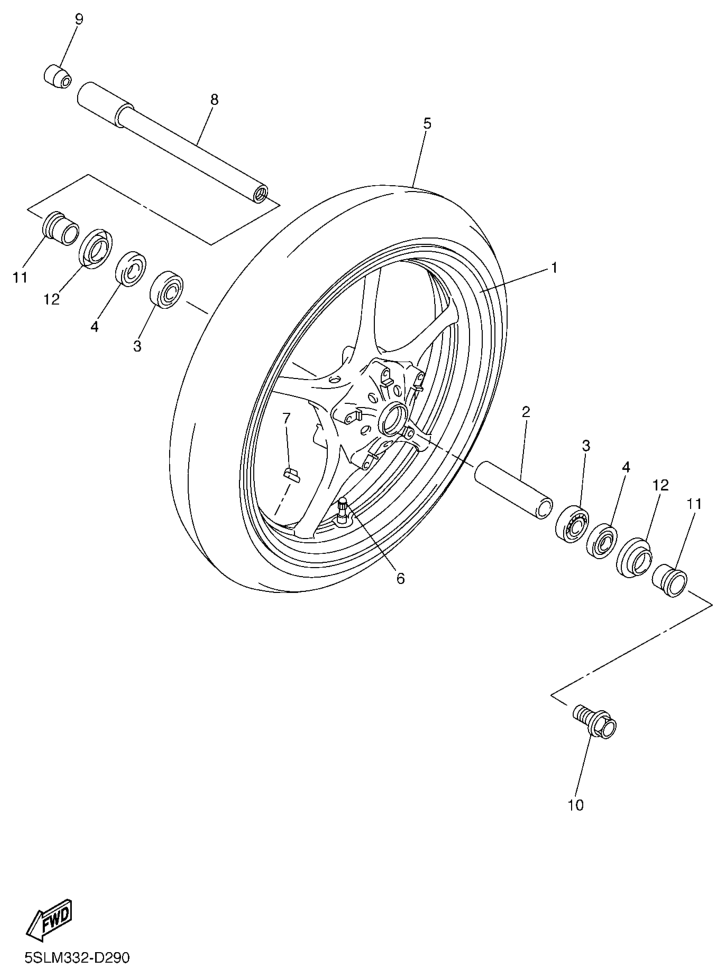 9
8
5
11
12
4
3
1
7
2
3
4
12
11
6
10
FWD
5SLM332-D290