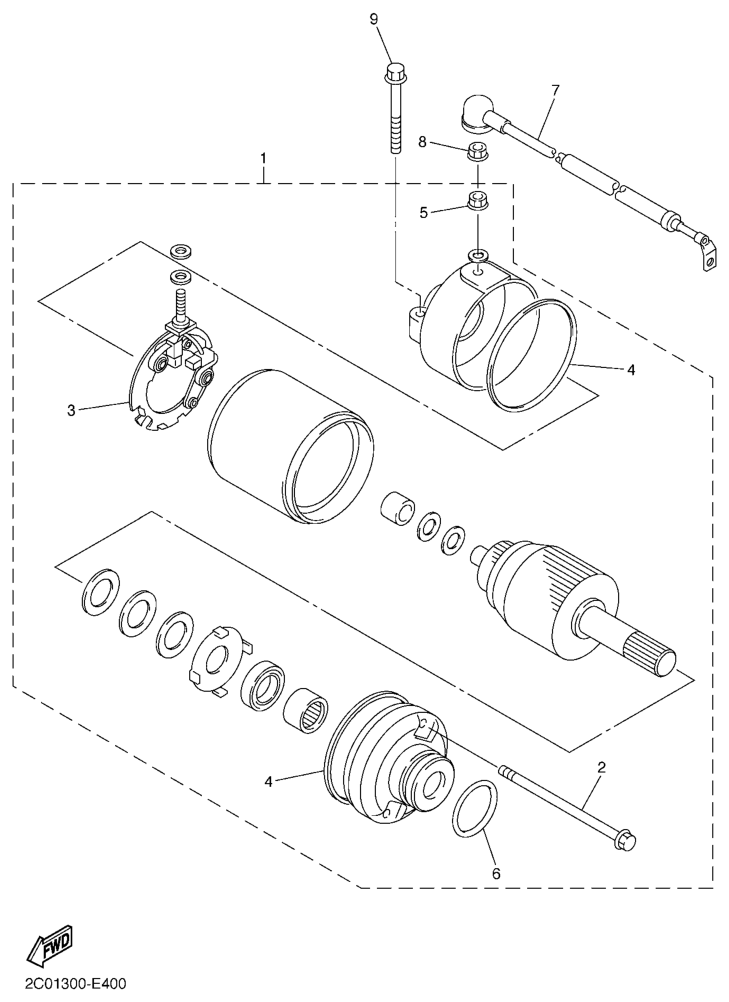 9
7
8
1
5
4
3
4
2
6
FWD
2C01300-E400