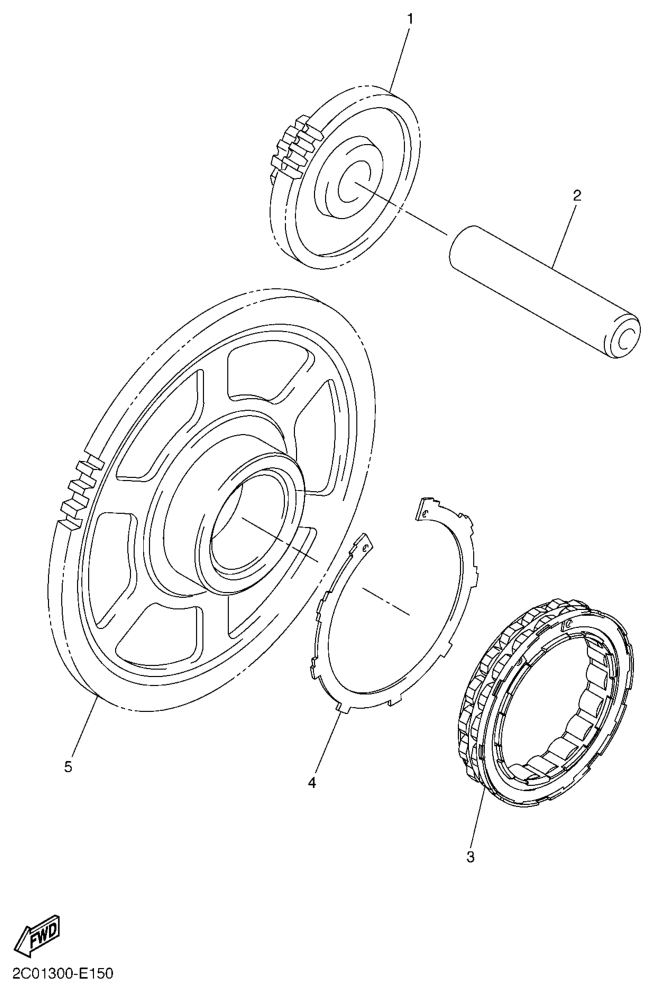 1
2
5
4
3
FWD
2C01300-E150