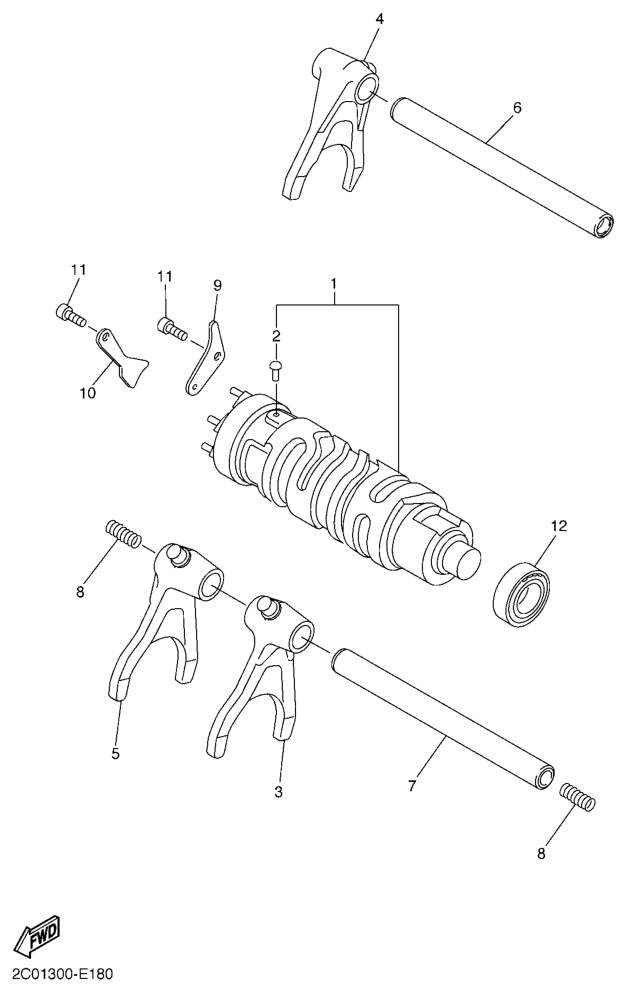 4
6
11
11
9
1
2
10
12
8
5
3
7
8
FWD
2C01300-E180