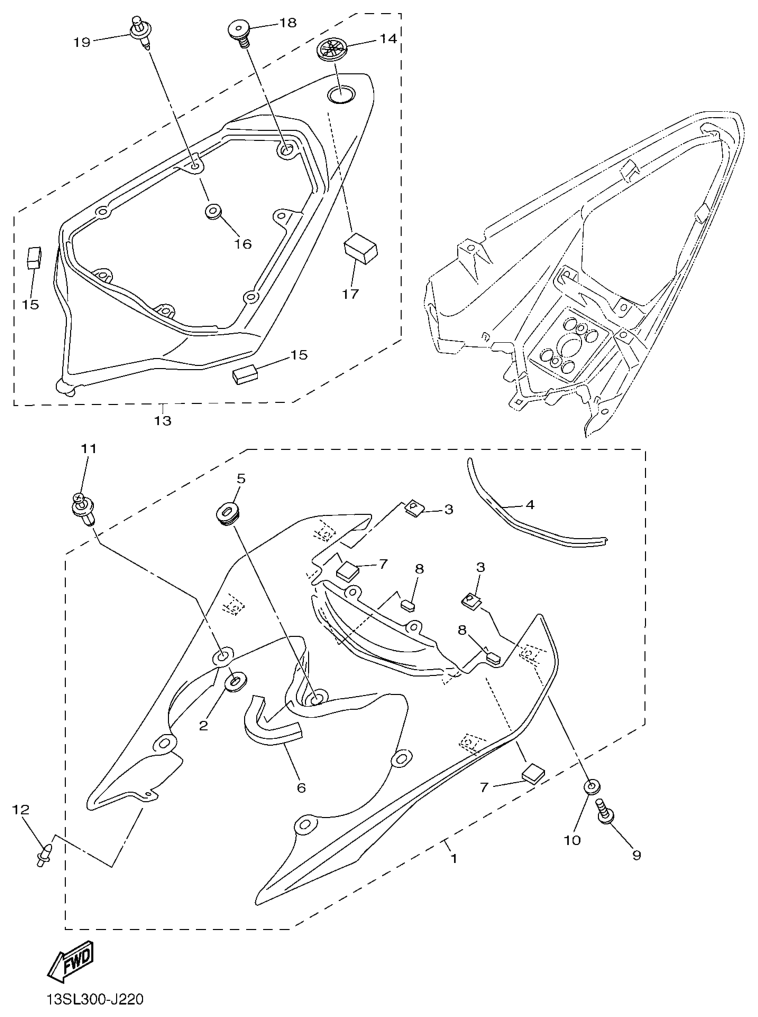 19
18
14
16
15
17
15
13
11
5
3
4
7
8
3
8
2
6
7
12
10
9
1
FWD
13SL300-J220