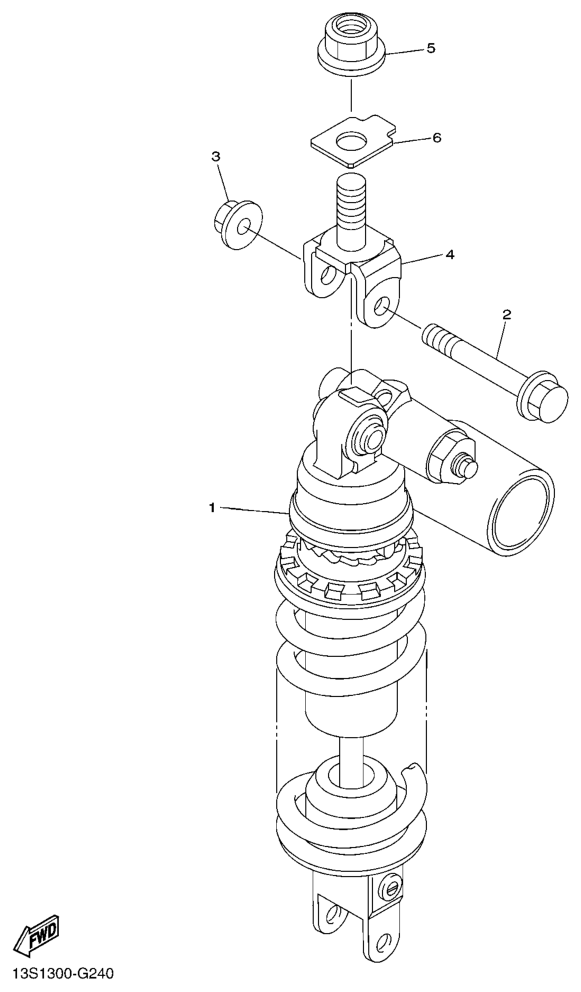 5
6
3
4
2
1
FWD
13S1300-G240