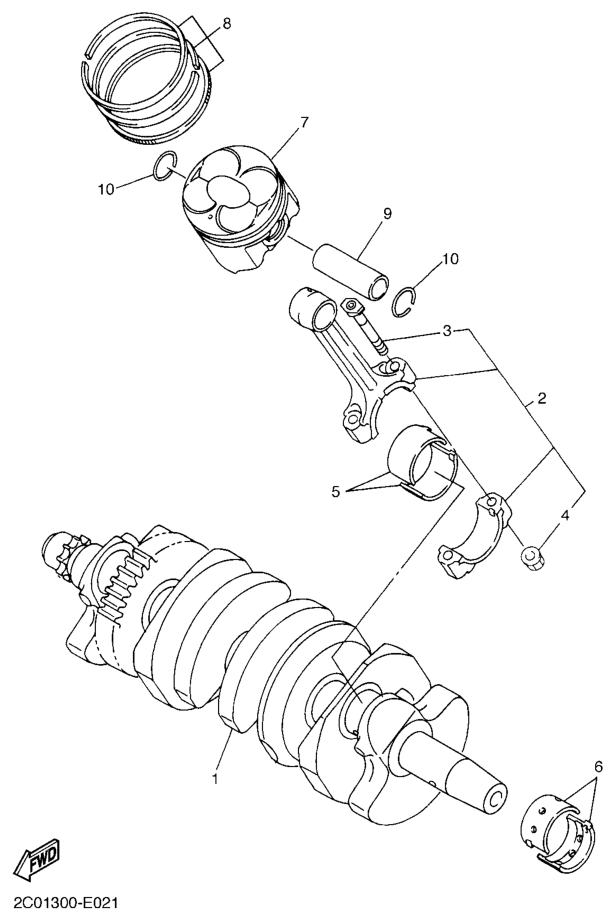 8
7
10
9
10
3
2
5
4
1
6
FWD
2C01300-E021