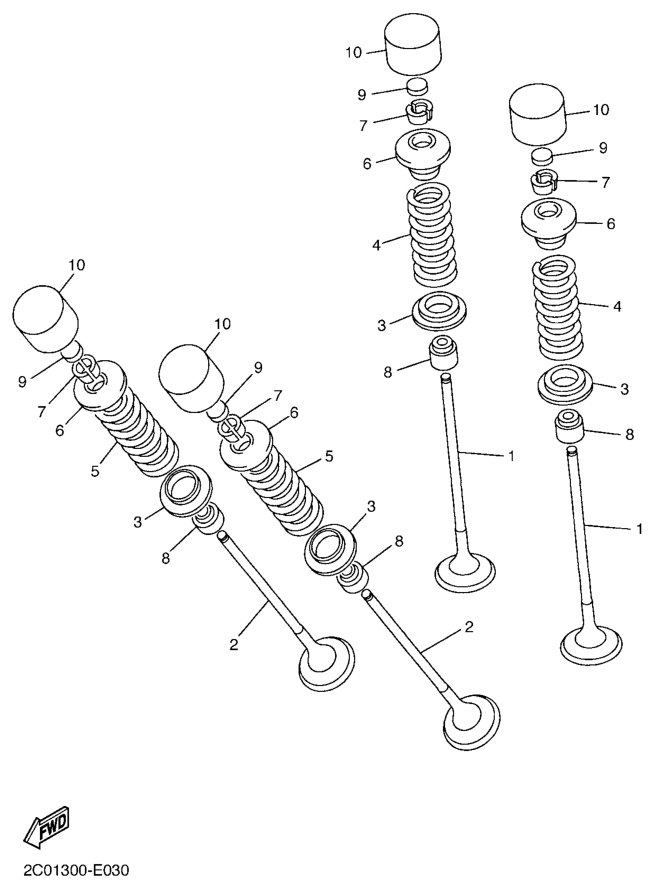 10
9
7
6
4
3
8
1

10
9
7
6
4
3
8
1

10
9
7
6
5
3
8
2

10
9
7
6
5
3
8
2

FWD

2C01300-E030