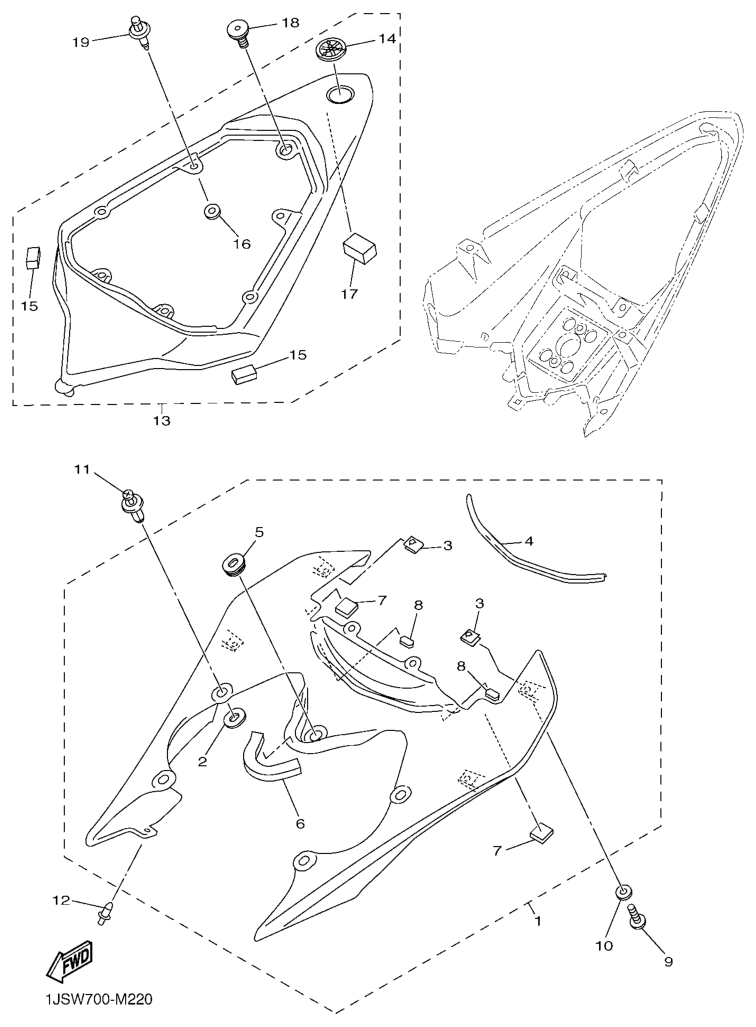 19
18
14
16
15
17
15
13
11
5
3
4
7
8
3
8
2
6
7
12
1
10
9
FWD
1JSW700-M220