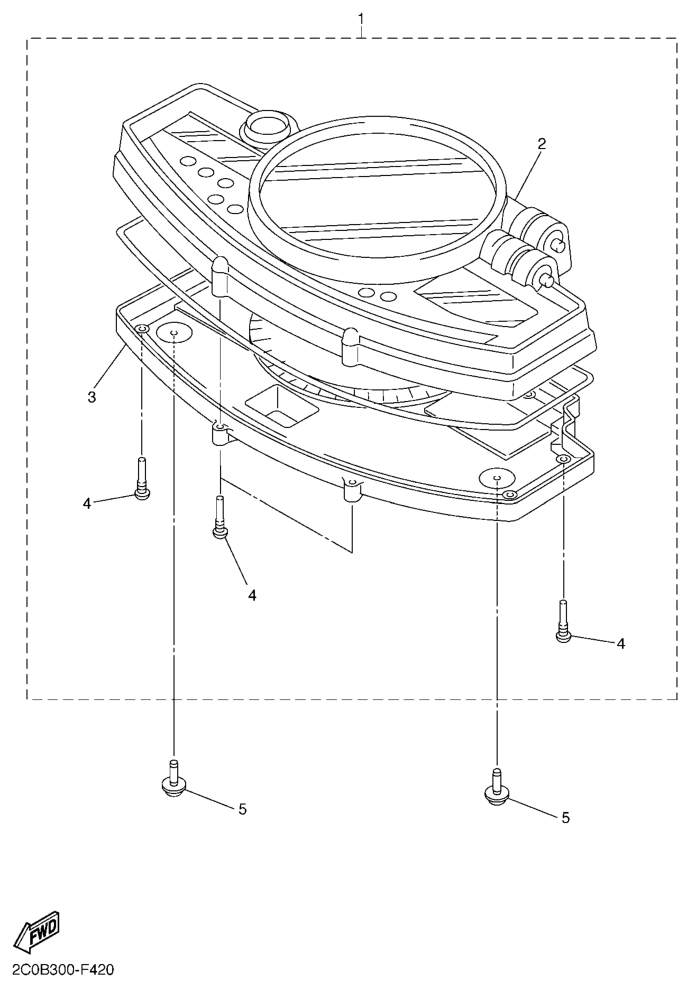 1
2
3
4
4
4
5
5
FWD
2C0B300-F420