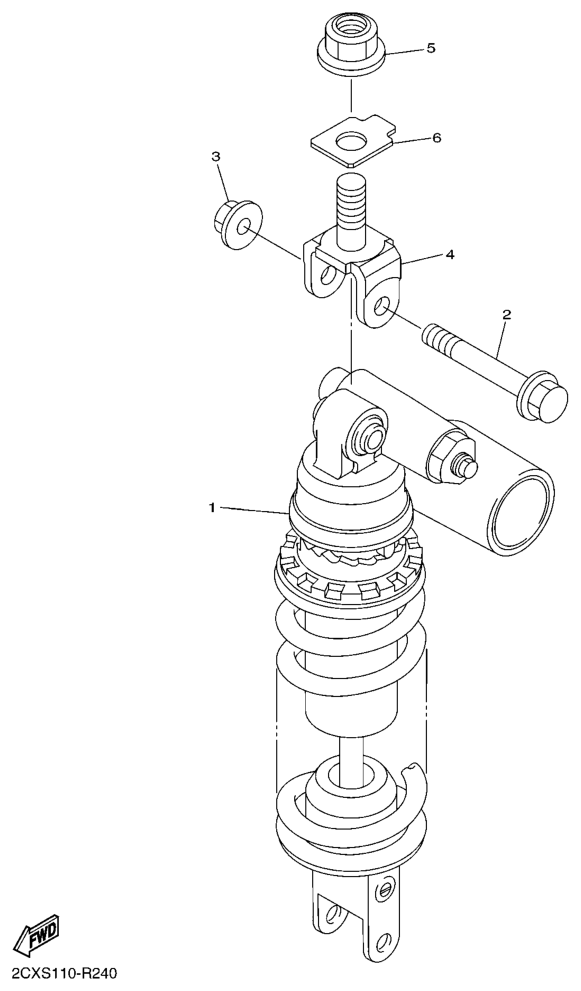 5

6

3

4

2

1

FWD

2CXS110-R240