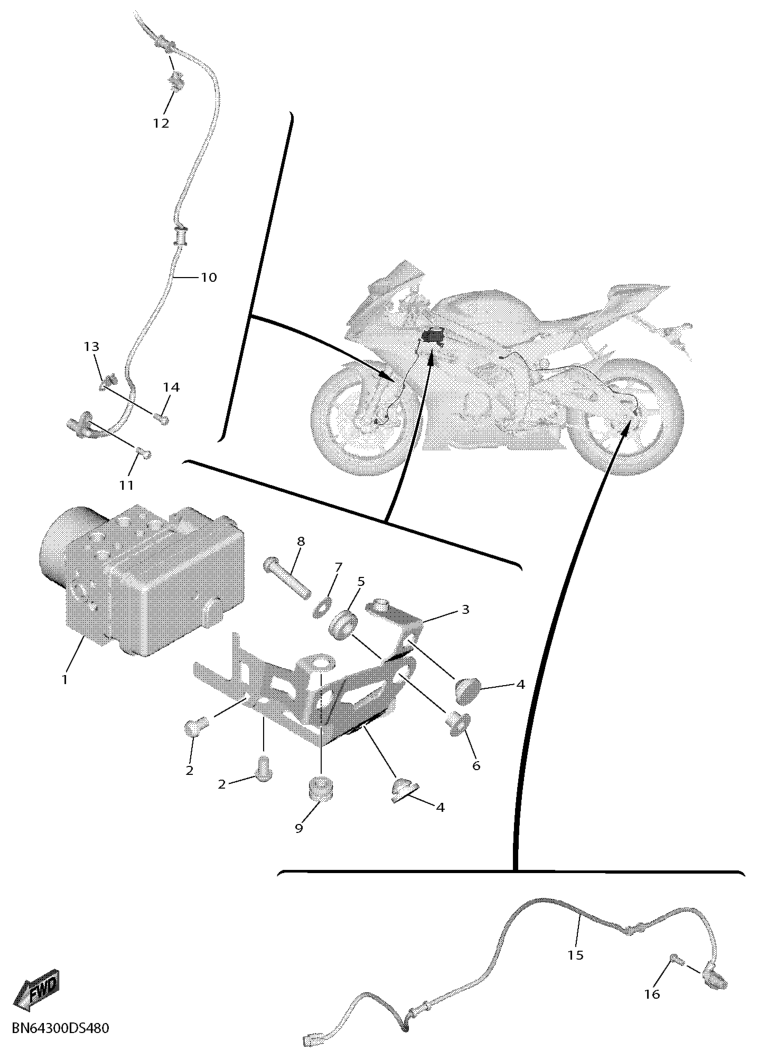 12
10
13
14
11
8
7
5
3
1
4
6
2
2
9
4
15
16
FWD
BN64300DS480