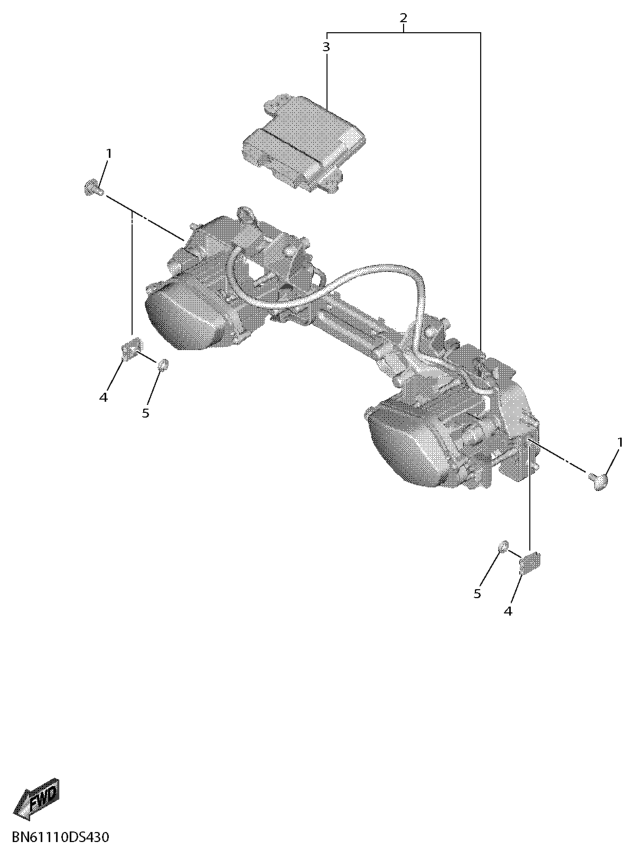 2
3
1
4
5
1
5
4
FWD
BN61110DS430