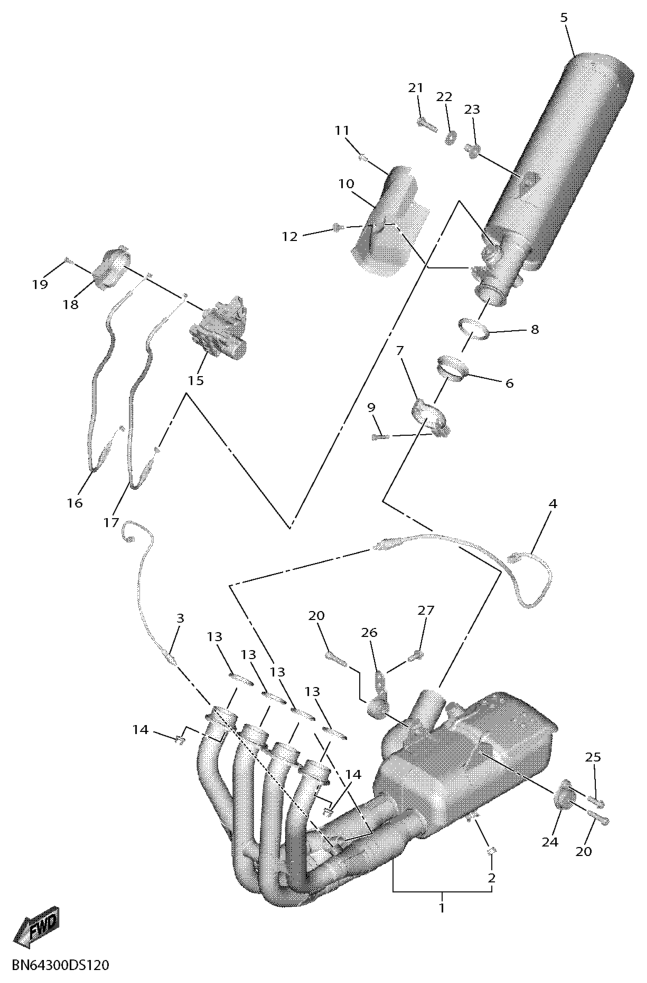 5
21
22
23
11
10
12
19
18
15
8
7
6
9
16
17
4
3
20
27
26
13
13
13
13
14
14
25
24
20
2
1
FWD
BN64300DS120